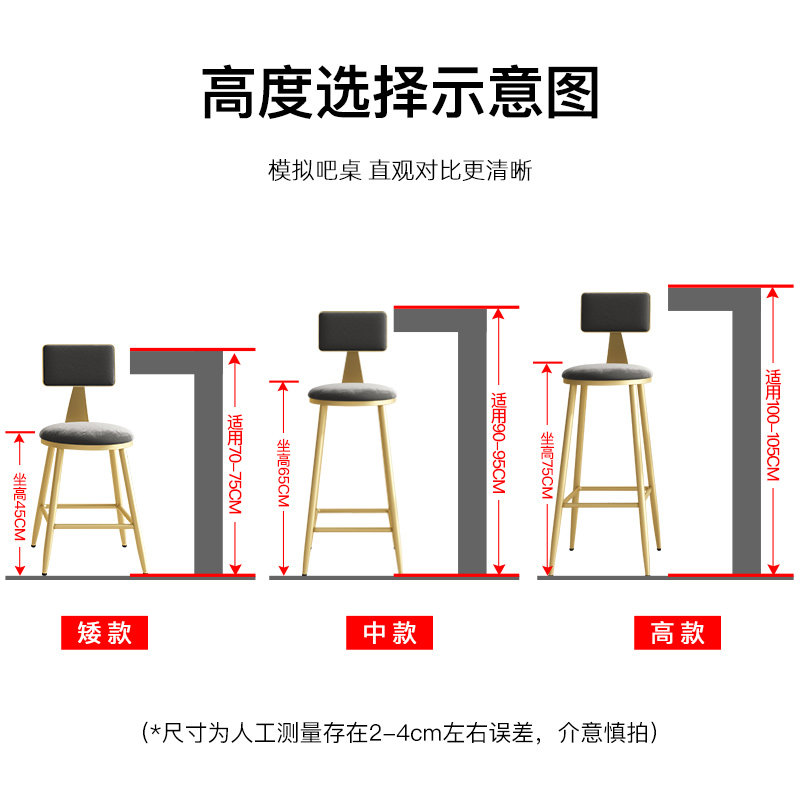 高度选择示意图

模拟吧桌 直观对比更清晰

坐高45CM

适用70-75CM

坐高65CM

适用90-95CM

坐高75CM

适用100-105CM

矮款

中款

高款

(*尺寸为人工测量存在2-4cm左右误差，介意慎拍)