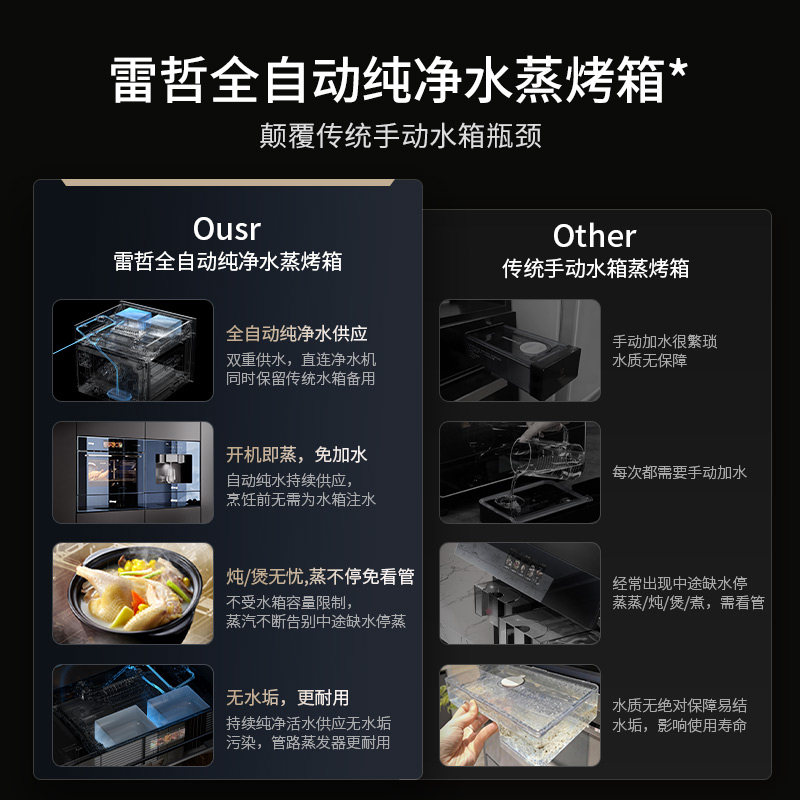 雷哲全自动纯净水蒸烤箱*
颠覆传统手动水箱瓶颈

Ousr
雷哲全自动纯净水蒸烤箱

全自动纯净水供应
双重供水，直连净水机
同时保留传统水箱备用

开机即蒸，免加水
自动纯水持续供应，
烹饪前无需为水箱注水

炖/煲无忧,蒸不停免看管
不受水箱容量限制，
蒸汽不断告别中途缺水停蒸

无水垢，更耐用
持续纯净活水供应无水垢
污染，管路蒸发器更耐用

Other
传统手动水箱蒸烤箱

手动加水很繁琐
水质无保障

每次都需要手动加水

经常出现中途缺水停
蒸蒸/炖/煲/煮，需看管

水质无绝对保障易结
水垢，影响使用寿命