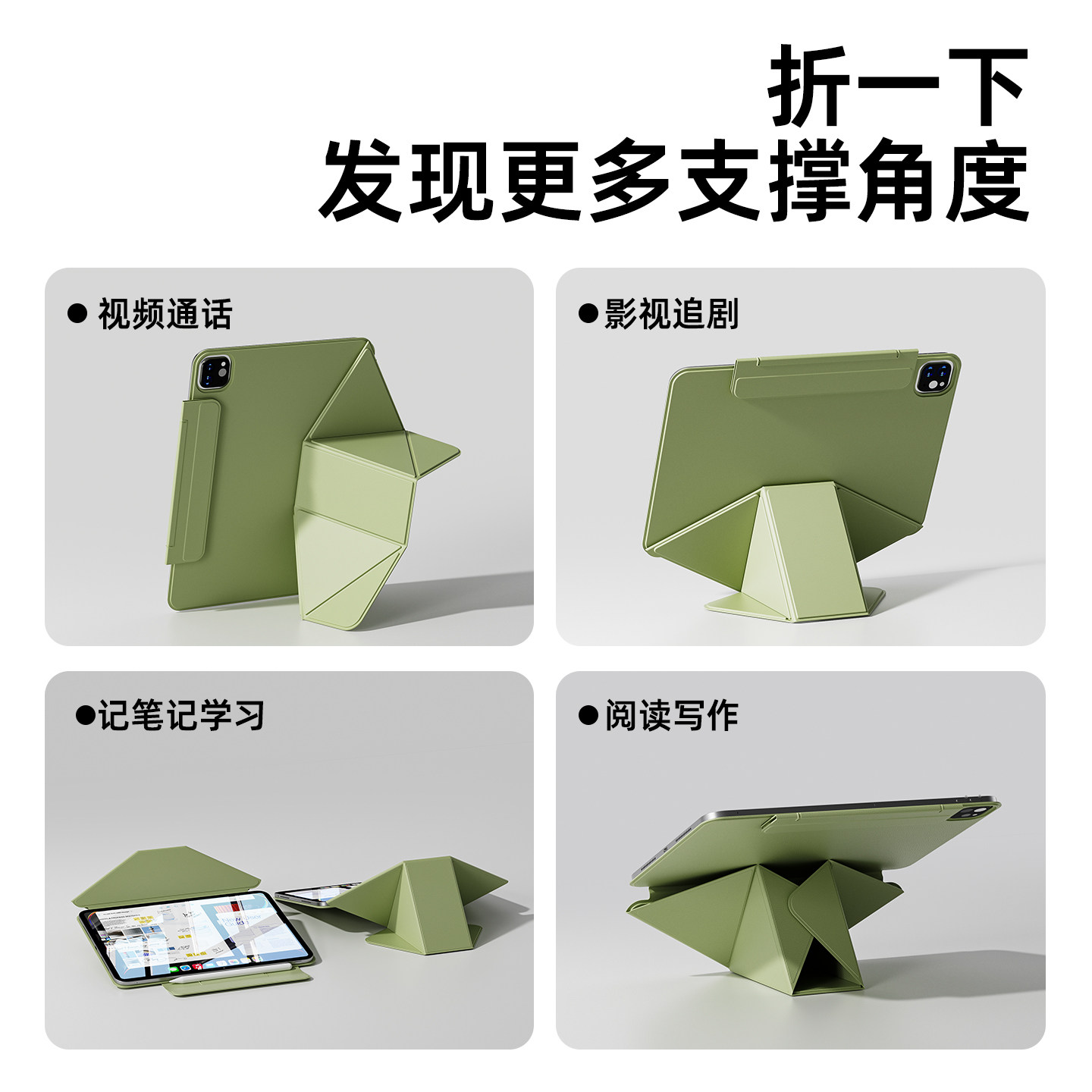 折一下
发现更多支撑角度

● 视频通话

●影视追剧

●记笔记学习

●阅读写作