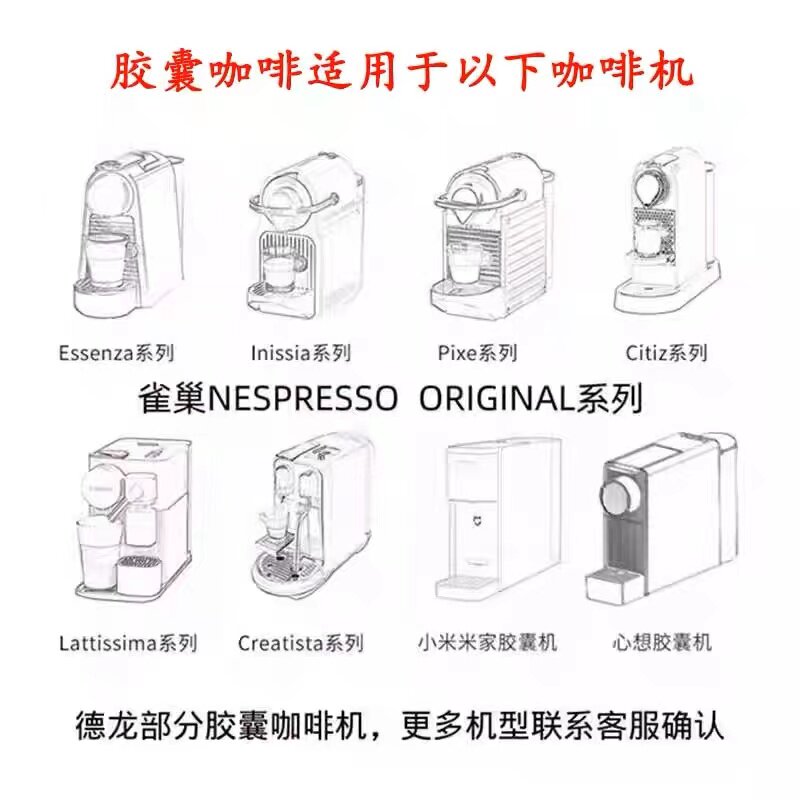 胶囊咖啡适用于以下咖啡机

Essenza系列

Inissia系列

Pixe系列

Citiz系列

雀巢NESPRESSO ORIGINAL系列

Lattissima系列

Creatista系列

小米米家胶囊机

心想胶囊机

德龙部分胶囊咖啡机，更多机型联系客服确认