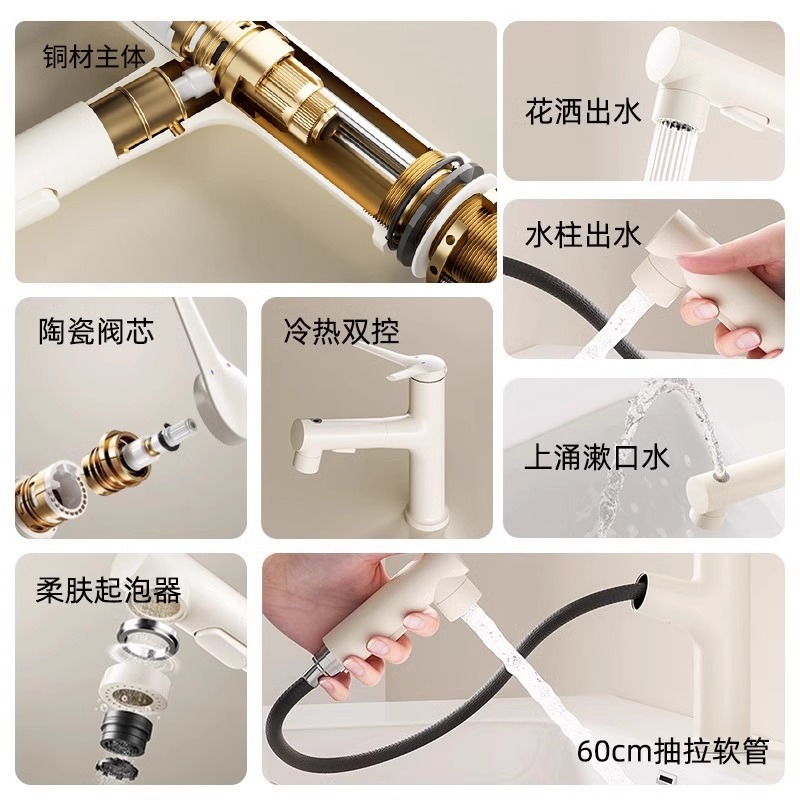 铜材主体

花洒出水

水柱出水

陶瓷阀芯

冷热双控

上涌漱口水

柔肤起泡器

60cm抽拉软管