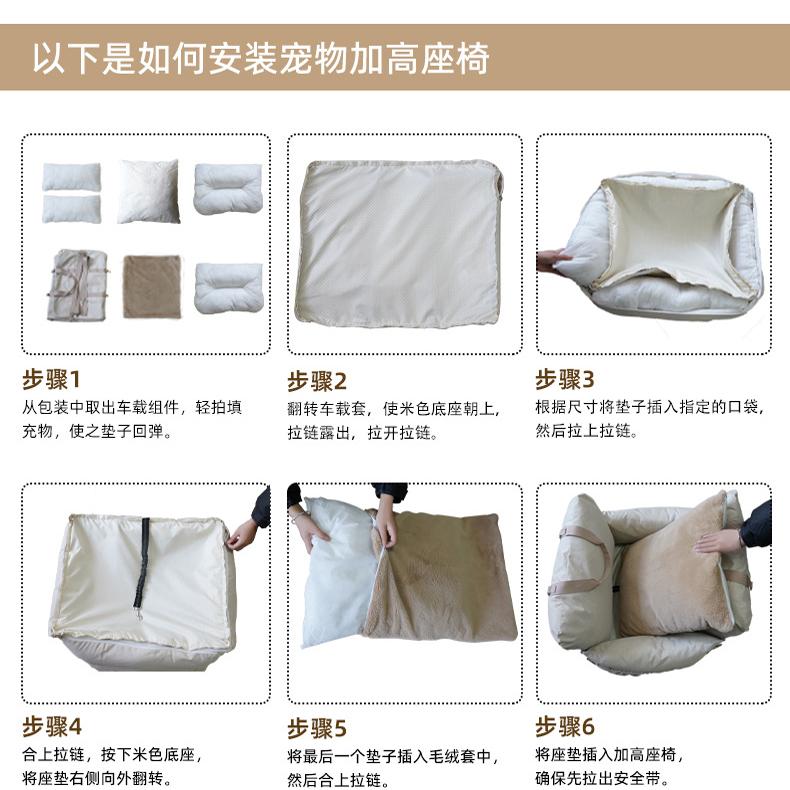 以下是如何安装宠物加高座椅

步骤1
从包装中取出车载组件，轻拍填充物，使之垫子回弹。

步骤2
翻转车载套，使米色底座朝上，拉链露出，拉开拉链。

步骤3
根据尺寸将垫子插入指定的口袋，然后拉上拉链。

步骤4
合上拉链，按下米色底座，将座垫右侧向外翻转。

步骤5
将最后一个垫子插入毛绒套中，然后合上拉链。

步骤6
将座垫插入加高座椅，确保先拉出安全带。