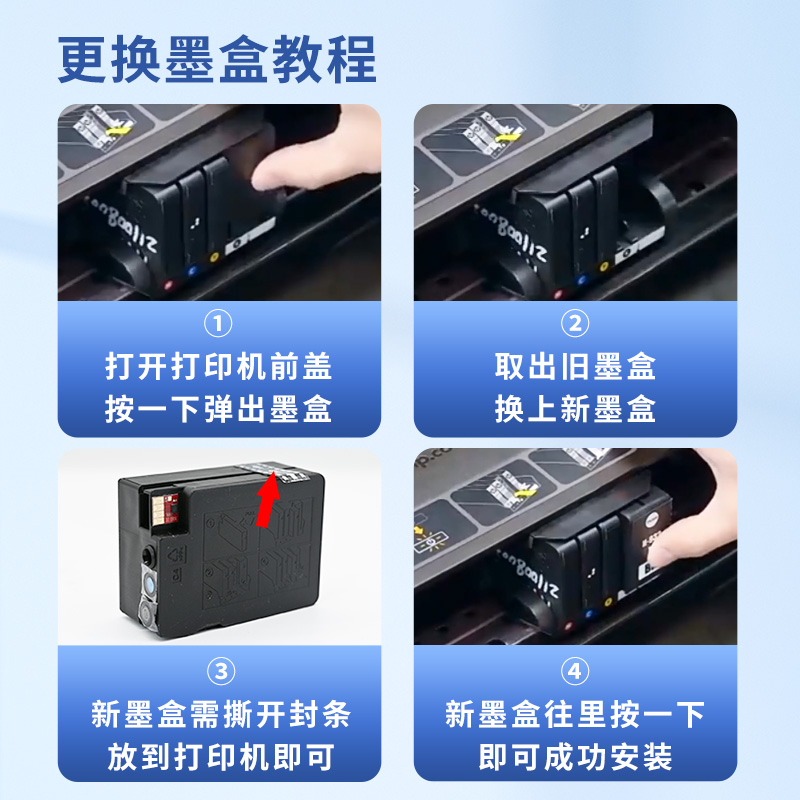 更换墨盒教程

①
打开打印机前盖
按一下弹出墨盒

②
取出旧墨盒
换上新墨盒

③
新墨盒需撕开封条
放到打印机即可

④
新墨盒往里按一下
即可成功安装