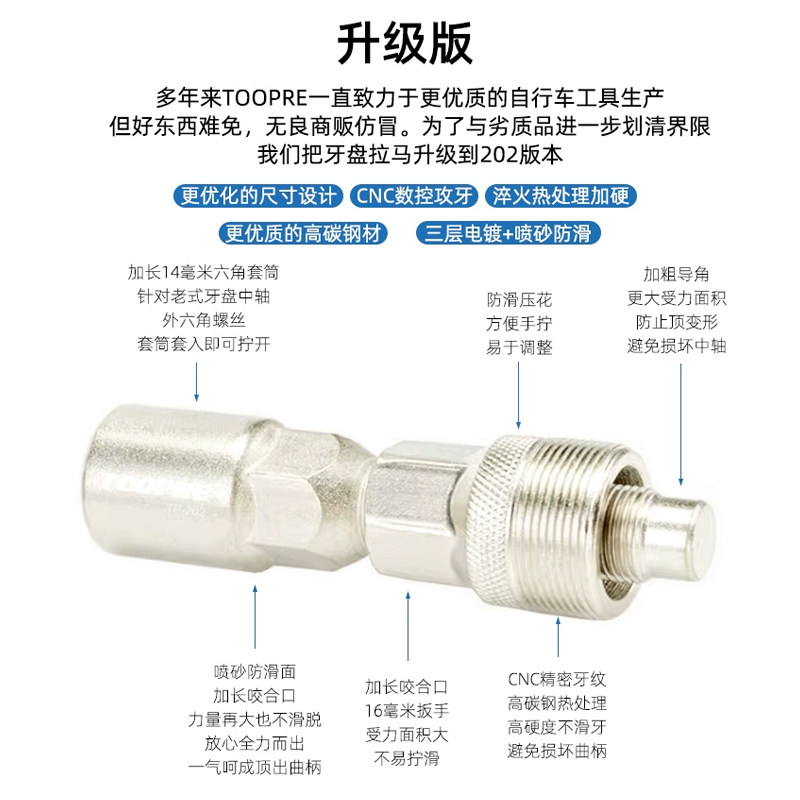 升级版

多年来TOOPRE一直致力于更优质的自行车工具生产
但好东西难免，无良商贩仿冒。为了与劣质品进一步划清界限
我们把牙盘拉马升级到202版本

更优化的尺寸设计 CNC数控攻牙 淬火热处理加硬
更优质的高碳钢材 三层电镀+喷砂防滑

加长14毫米六角套筒
针对老式牙盘中轴
外六角螺丝
套筒套入即可拧开

防滑压花
方便手拧
易于调整

加粗导角
更大受力面积
防止顶变形
避免损坏中轴

TOOPRE

喷砂防滑面
加长咬合口
力量再大也不滑脱
放心全力而出
一气呵成顶出曲柄

加长咬合口
16毫米扳手
受力面积大
不易拧滑

CNC精密牙纹
高碳钢热处理
高硬度不滑牙
避免损坏曲柄