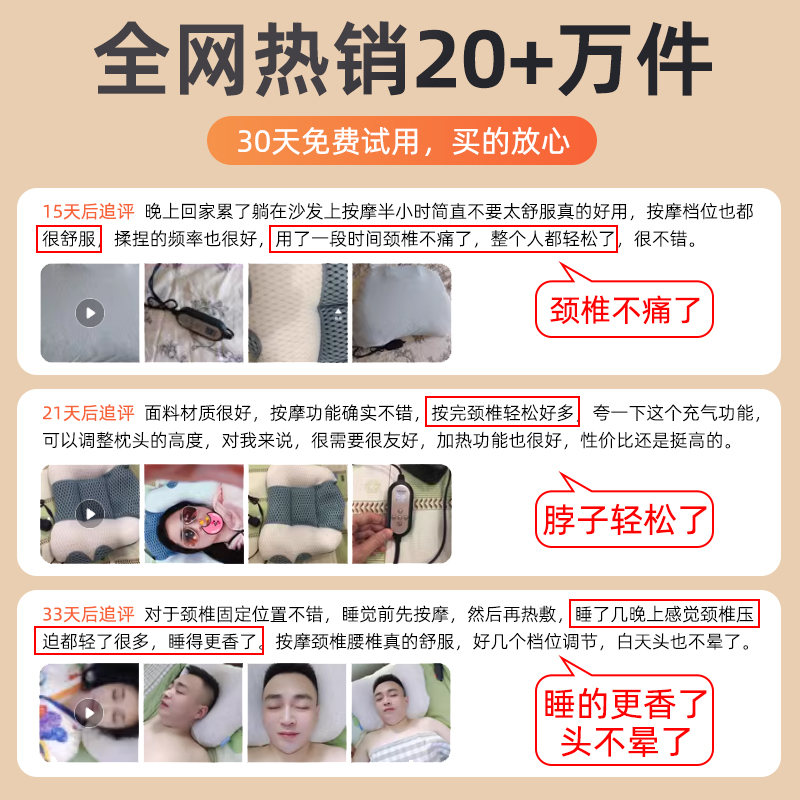 全网热销20+万件

30天免费试用，买的放心

15天后追评 晚上回家累了躺在沙发上按摩半小时简直不要太舒服真的好用，按摩档位也都很舒服，揉捏的频率也很好，用了一段时间颈椎不痛了，整个人都轻松了，很不错。

颈椎不痛了

21天后追评 面料材质很好，按摩功能确实不错，按完颈椎轻松好多，夸一下这个充气功能，可以调整枕头的高度，对我来说，很需要很友好，加热功能也很好，性价比还是挺高的。

脖子轻松了

33天后追评 对于颈椎固定位置不错，睡觉前先按摩，然后再热敷，睡了几晚上感觉颈椎压迫都轻了很多，睡得更香了。按摩颈椎腰椎真的舒服，好几个档位调节，白天头也不晕了。

睡的更香了
头不晕了