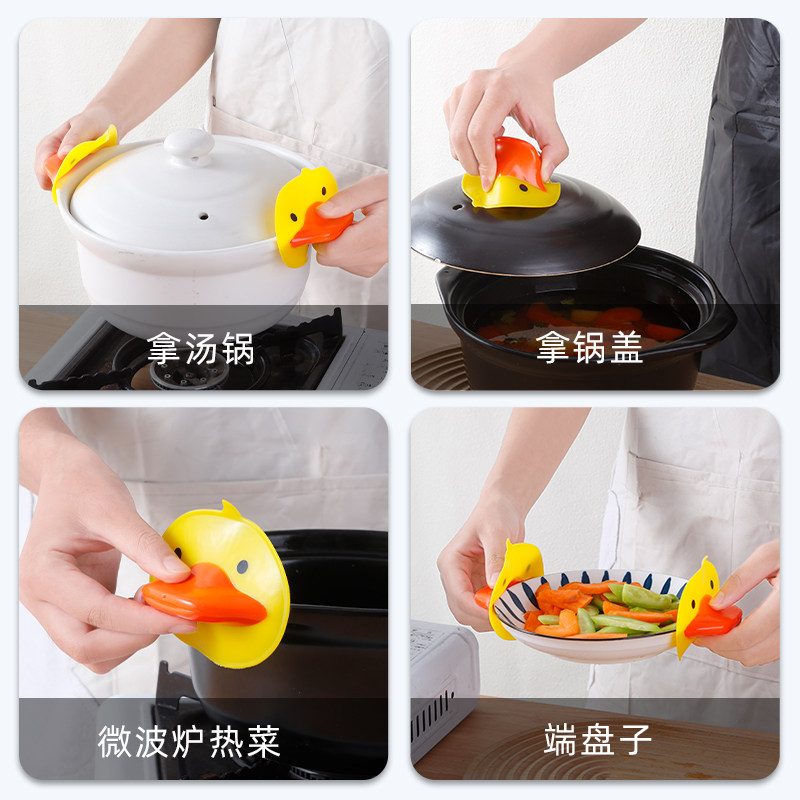 拿汤锅

拿锅盖

微波炉热菜

端盘子