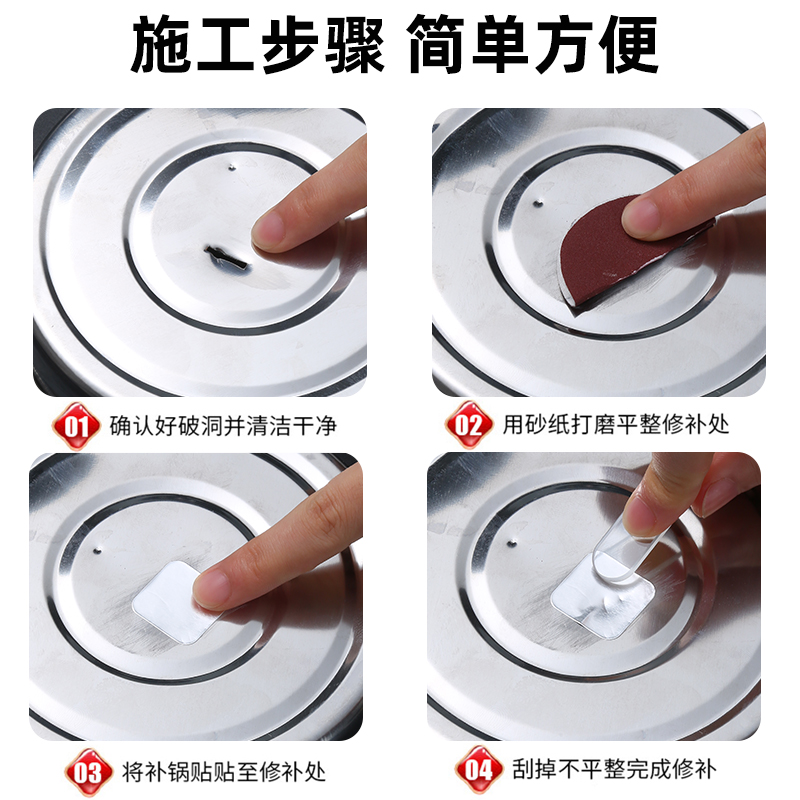 施工步骤 简单方便

01 确认好破洞并清洁干净

02 用砂纸打磨平整修补处

03 将补锅贴贴至修补处

04 刮掉不平整完成修补