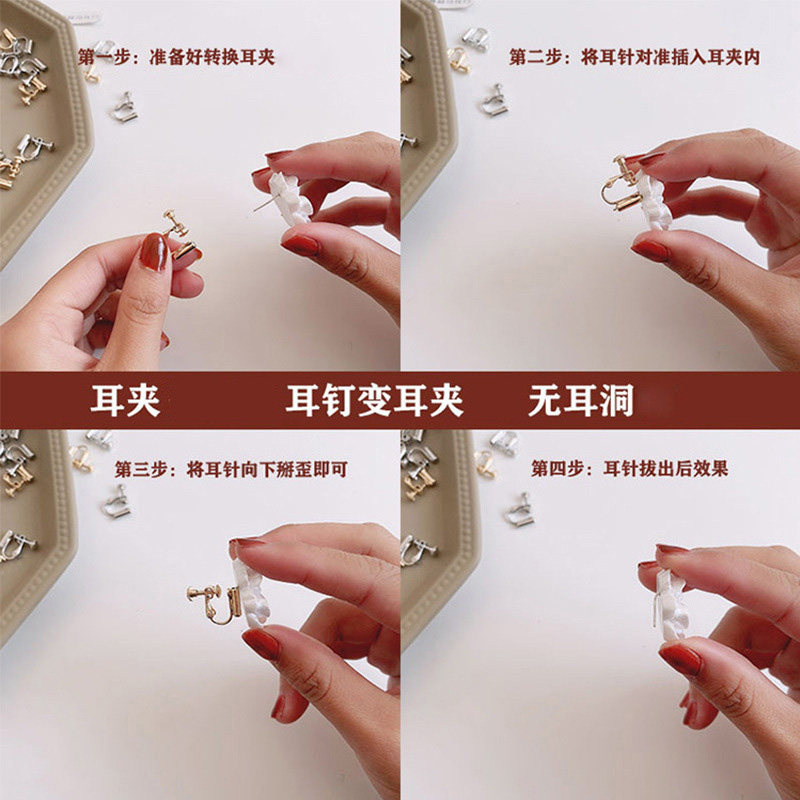 第一步：准备好转换耳夹

第二步：将耳针对准插入耳夹内

耳夹　　耳钉变耳夹　　无耳洞

第三步：将耳针向下掰歪即可

第四步：耳针拔出后效果