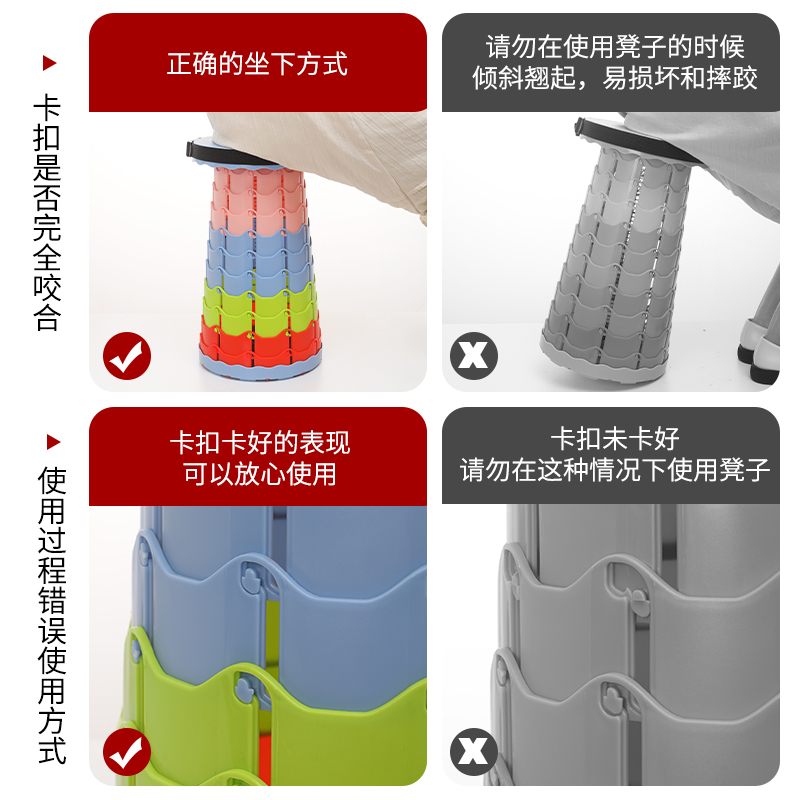 卡扣是否完全咬合

正确的坐下方式

请勿在使用凳子的时候倾斜翘起，易损坏和摔跤

使用过程错误使用方式

卡扣卡好的表现
可以放心使用

卡扣未卡好
请勿在这种情况下使用凳子