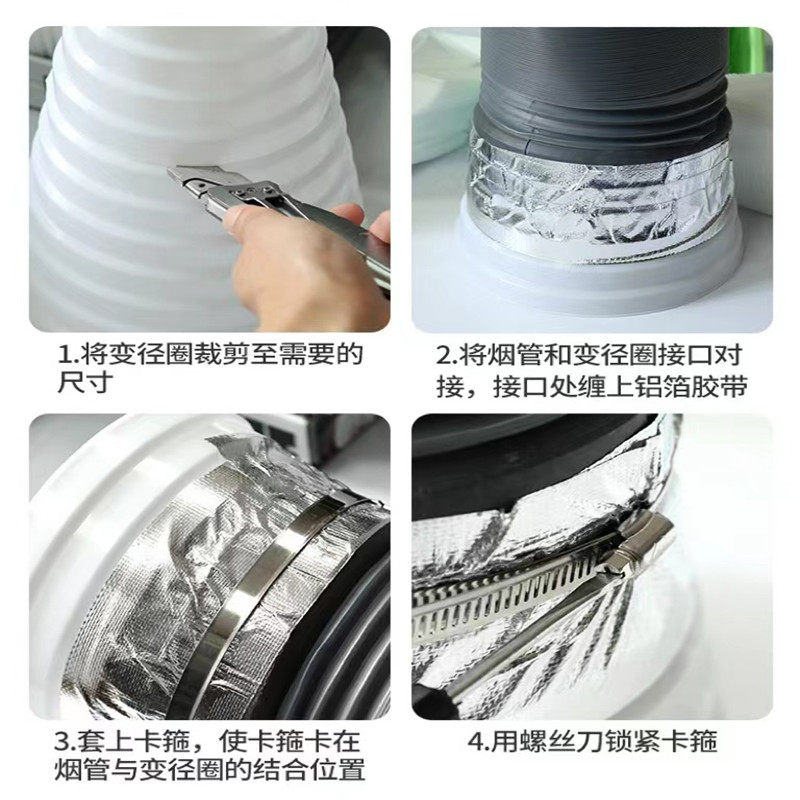 1.将变径圈裁剪至需要的尺寸

2.将烟管和变径圈接口对接，接口处缠上铝箔胶带

3.套上卡箍，使卡箍卡在烟管与变径圈的结合位置

4.用螺丝刀锁紧卡箍