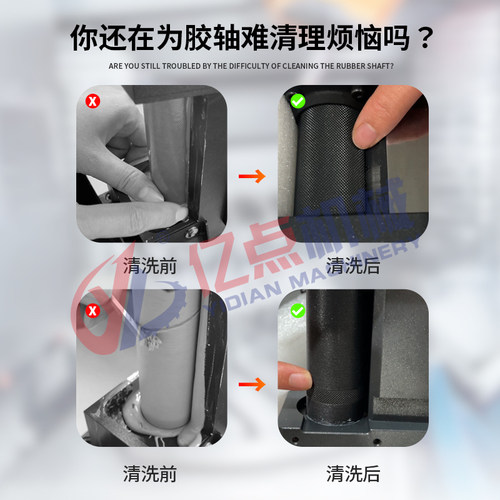 你还在为胶轴难清理烦恼吗？

ARE YOU STILL TROUBLED BY THE DIFFICULTY OF CLEANING THE RUBBER SHAFT?

清洗前

清洗后

亿点机械
YIDIAN MACHINERY

清洗前

清洗后