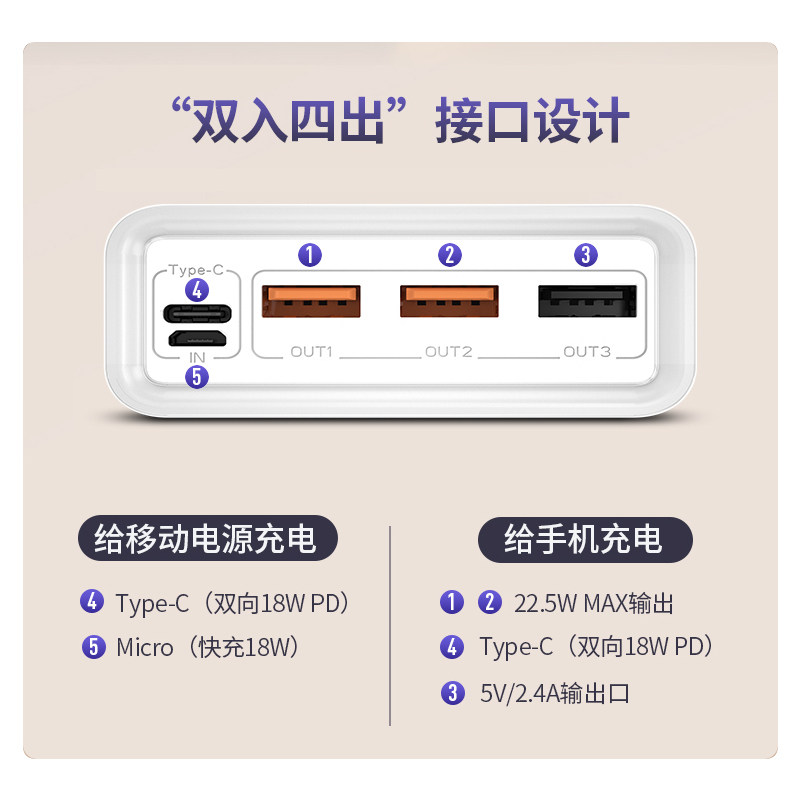 “双入四出”接口设计

Type-C
4
IN
5

1
2
3

OUT1
OUT2
OUT3

给移动电源充电

4 Type-C（双向18W PD）

5 Micro（快充18W）

给手机充电

1 2 22.5W MAX输出

4 Type-C（双向18W PD）

3 5V/2.4A输出口