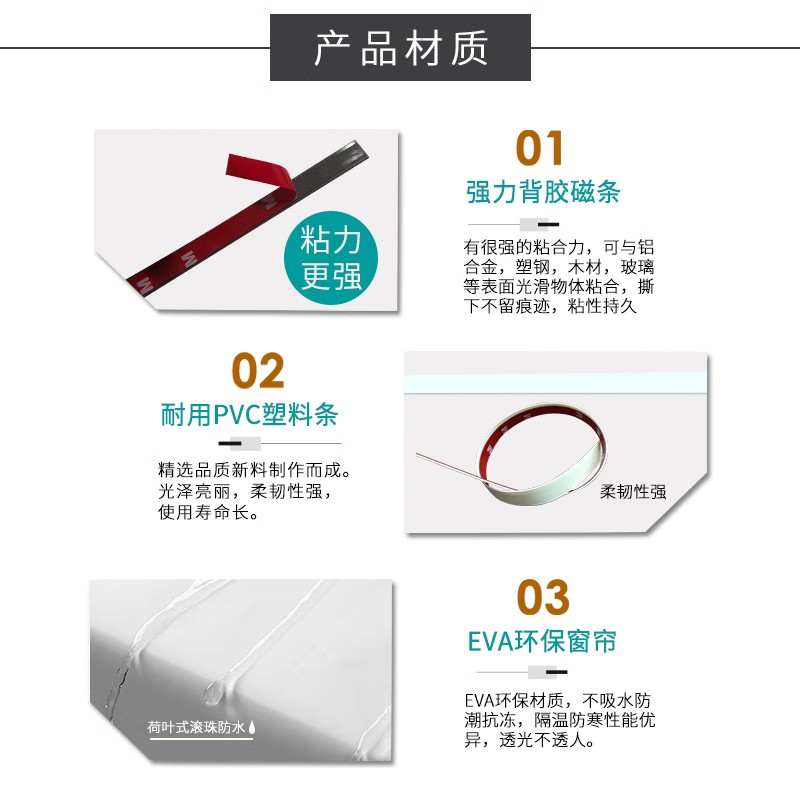 产品材质

粘力更强

01
强力背胶磁条

有很强的粘合力，可与铝合金，塑钢，木材，玻璃等表面光滑物体粘合，撕下不留痕迹，粘性持久

02
耐用PVC塑料条

精选品质新料制作而成。光泽亮丽，柔韧性强，使用寿命长。

柔韧性强

荷叶式滚珠防水

03
EVA环保窗帘

EVA环保材质，不吸水防潮抗冻，隔温防寒性能优异，透光不透人。