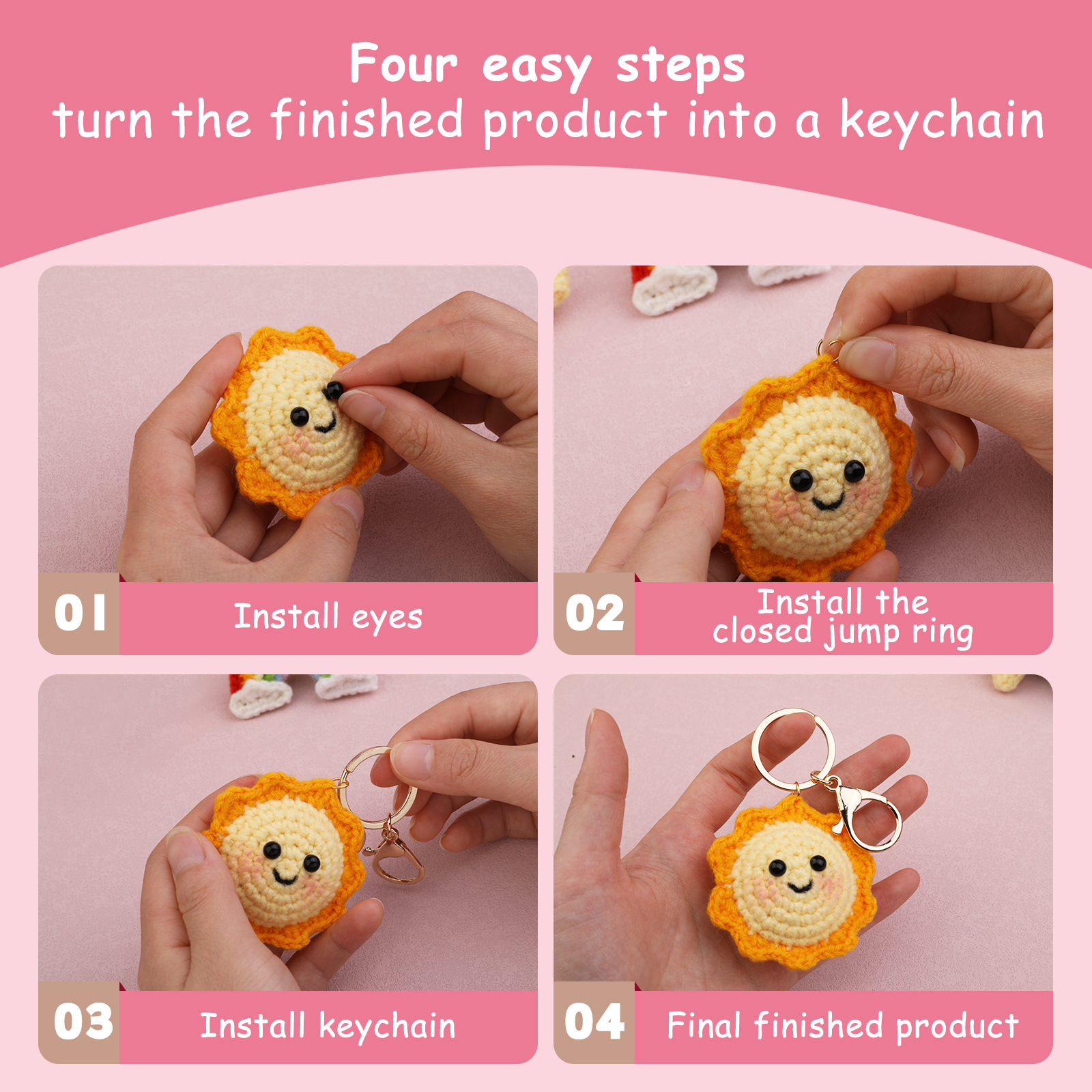 Four easy steps
turn the finished product into a keychain

01 Install eyes

02 Install the closed jump ring

03 Install keychain

04 Final finished product