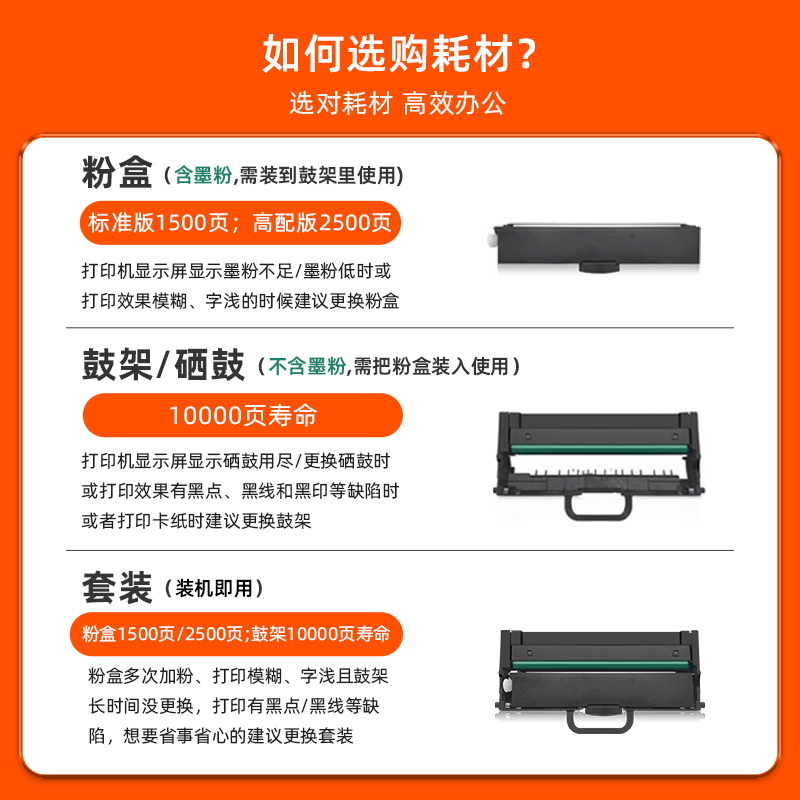 如何选购耗材？

选对耗材 高效办公

粉盒（含墨粉,需装到鼓架里使用）

标准版1500页；高配版2500页

打印机显示屏显示墨粉不足/墨粉低时或打印效果模糊、字浅的时候建议更换粉盒

鼓架/硒鼓（不含墨粉,需把粉盒装入使用）

10000页寿命

打印机显示屏显示硒鼓用尽/更换硒鼓时或打印效果有黑点、黑线和黑印等缺陷时或者打印卡纸时建议更换鼓架

套装（装机即用）

粉盒1500页/2500页;鼓架10000页寿命

粉盒多次加粉、打印模糊、字浅且鼓架长时间没更换，打印有黑点/黑线等缺陷，想要省事省心的建议更换套装