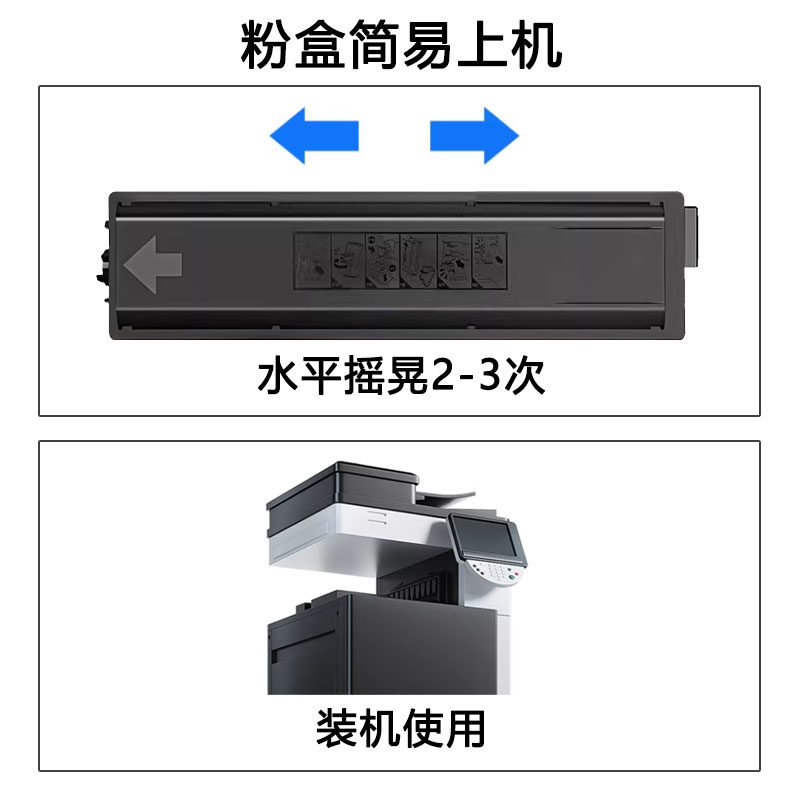 粉盒简易上机

水平摇晃2-3次

装机使用