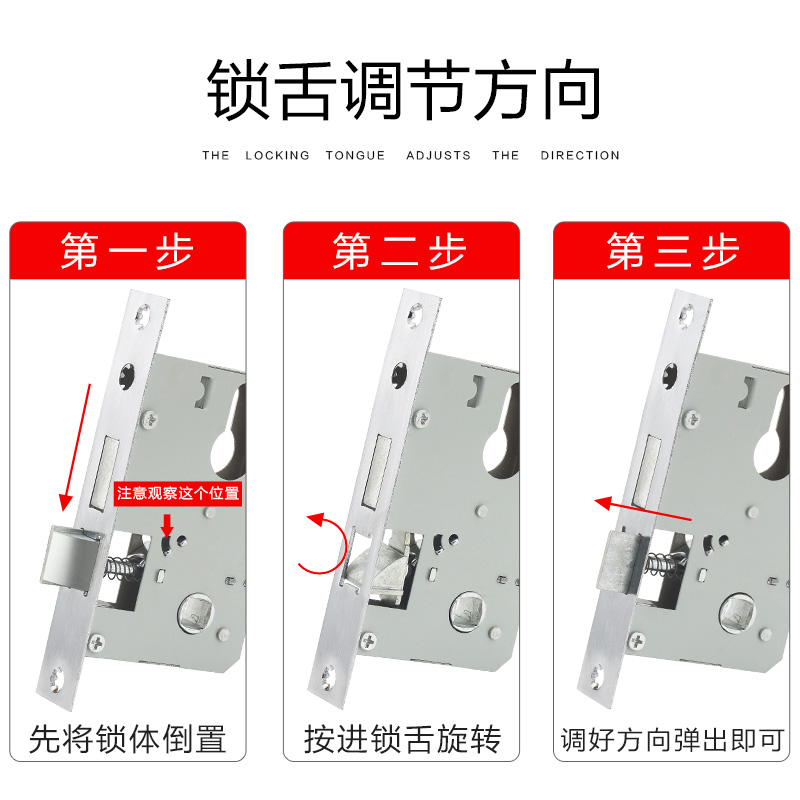 锁舌调节方向

THE LOCKING TONGUE ADJUSTS THE DIRECTION

第一步

注意观察这个位置

先将锁体倒置

第二步

按进锁舌旋转

第三步

调好方向弹出即可