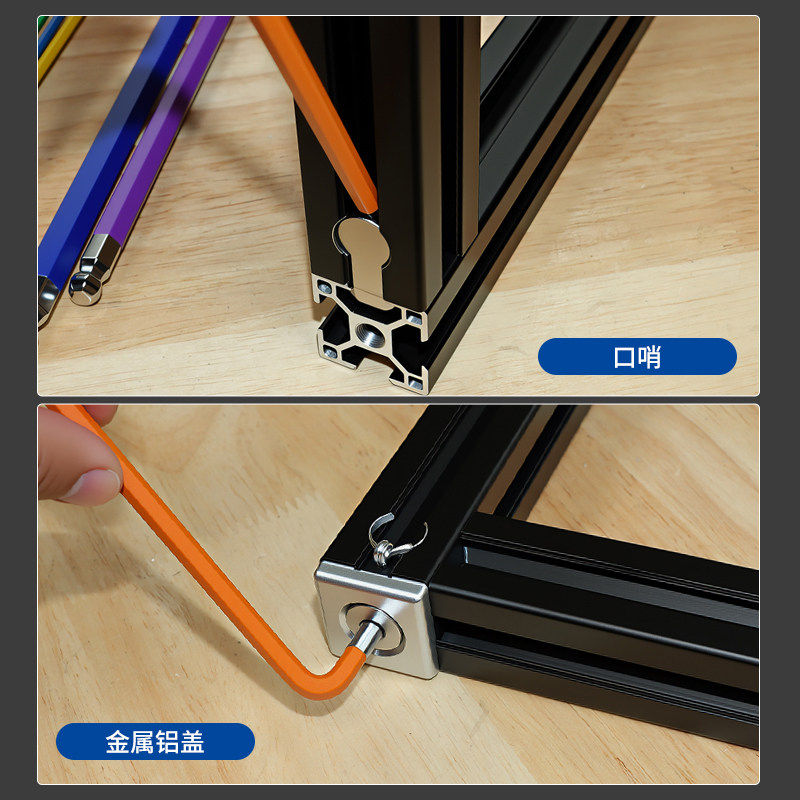 口哨

金属铝盖