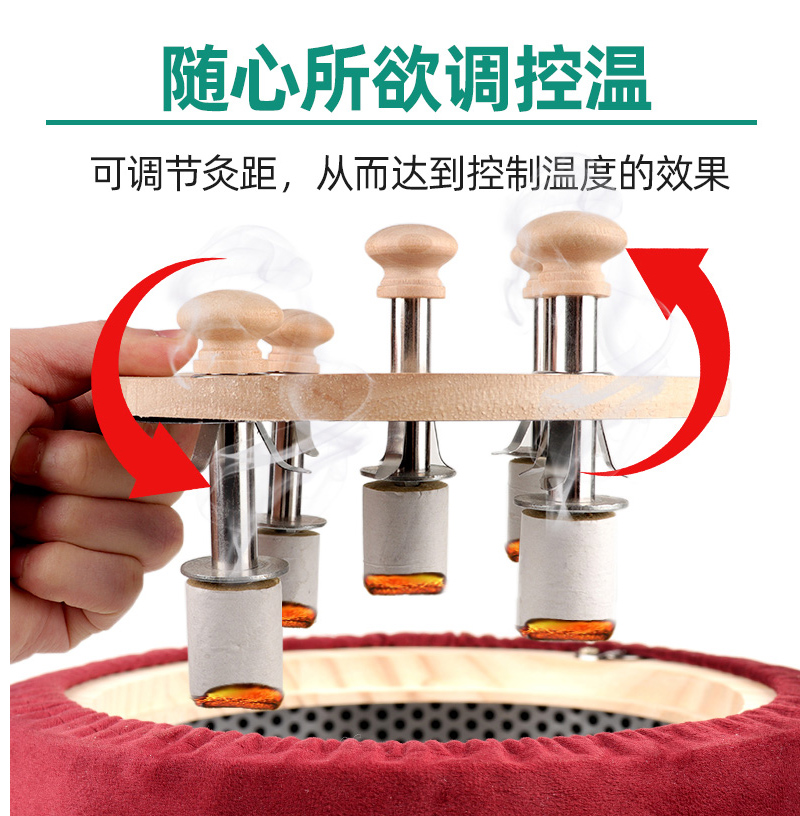 随心所欲调控温

可调节灸距，从而达到控制温度的效果