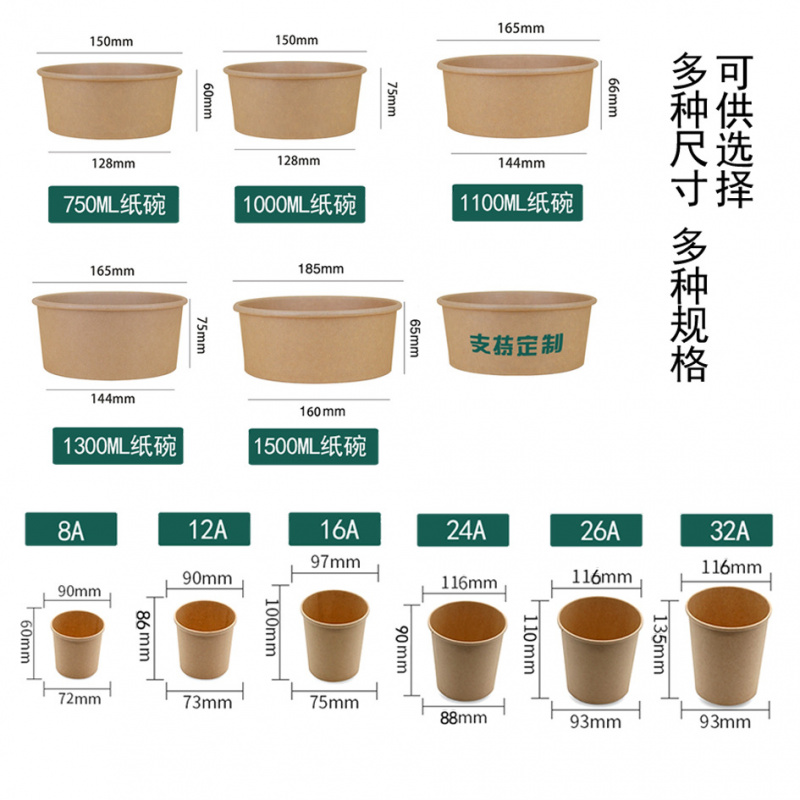 150mm
60mm
128mm
750ML纸碗

150mm
75mm
128mm
1000ML纸碗

165mm
66mm
144mm
1100ML纸碗

可供选择
多种尺寸

多种规格

165mm
75mm
144mm
1300ML纸碗

185mm
65mm
160mm
1500ML纸碗

支持定制

8A
90mm
60mm
72mm

12A
90mm
86mm
73mm

16A
97mm
100mm
75mm

24A
116mm
90mm
88mm

26A
116mm
110mm
93mm

32A
116mm
135mm
93mm