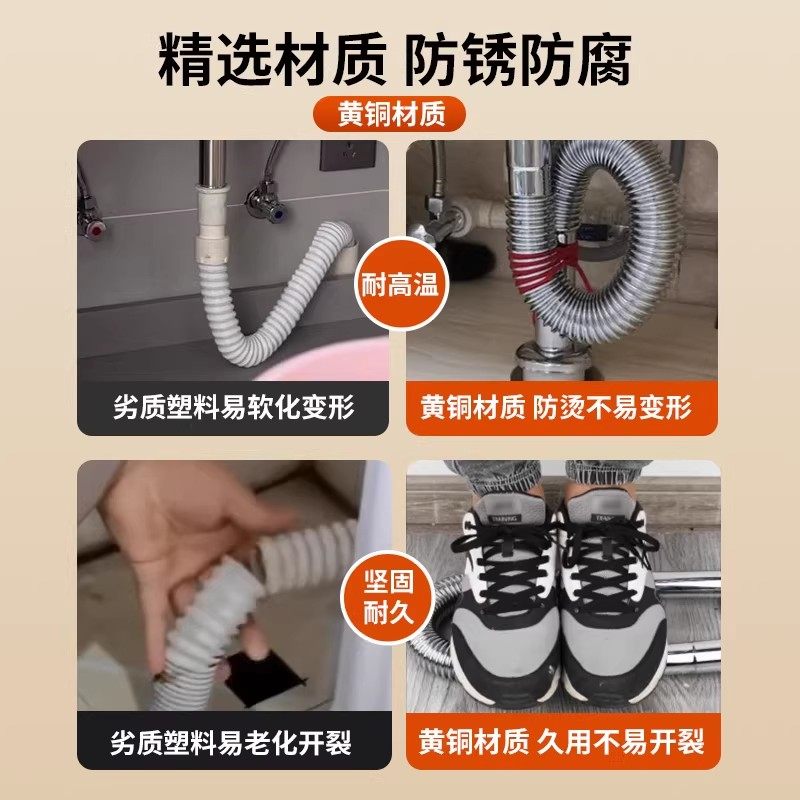 精选材质 防锈防腐

黄铜材质

耐高温

劣质塑料易软化变形

黄铜材质 防烫不易变形

坚固耐久

劣质塑料易老化开裂

黄铜材质 久用不易开裂