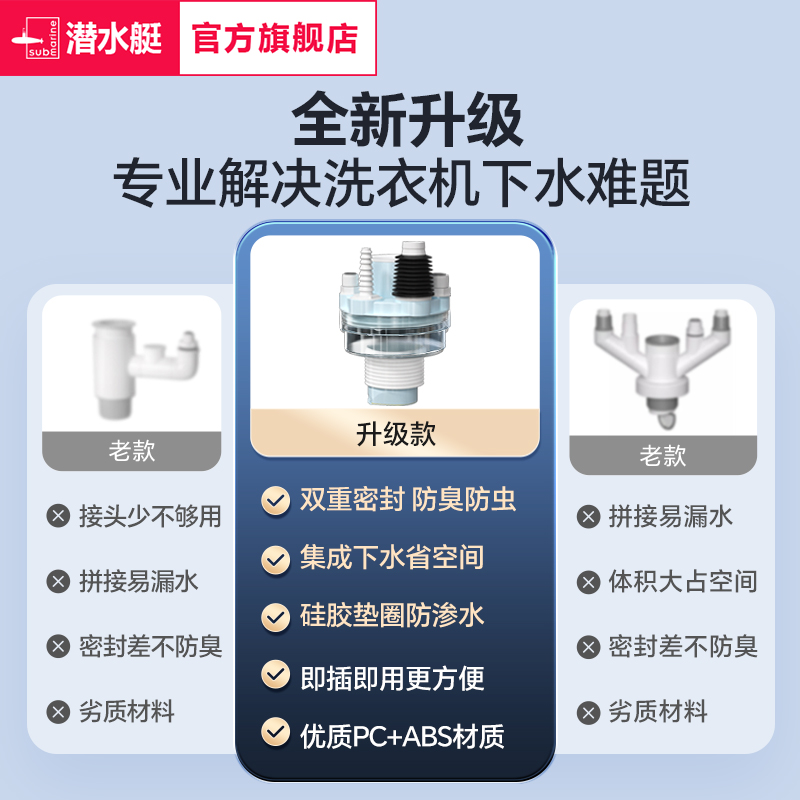 submarine 潜水艇 官方旗舰店

全新升级
专业解决洗衣机下水难题

老款

接头少不够用
拼接易漏水
密封差不防臭
劣质材料

升级款

双重密封 防臭防虫
集成下水省空间
硅胶垫圈防渗水
即插即用更方便
优质PC+ABS材质

老款

拼接易漏水
体积大占空间
密封差不防臭
劣质材料