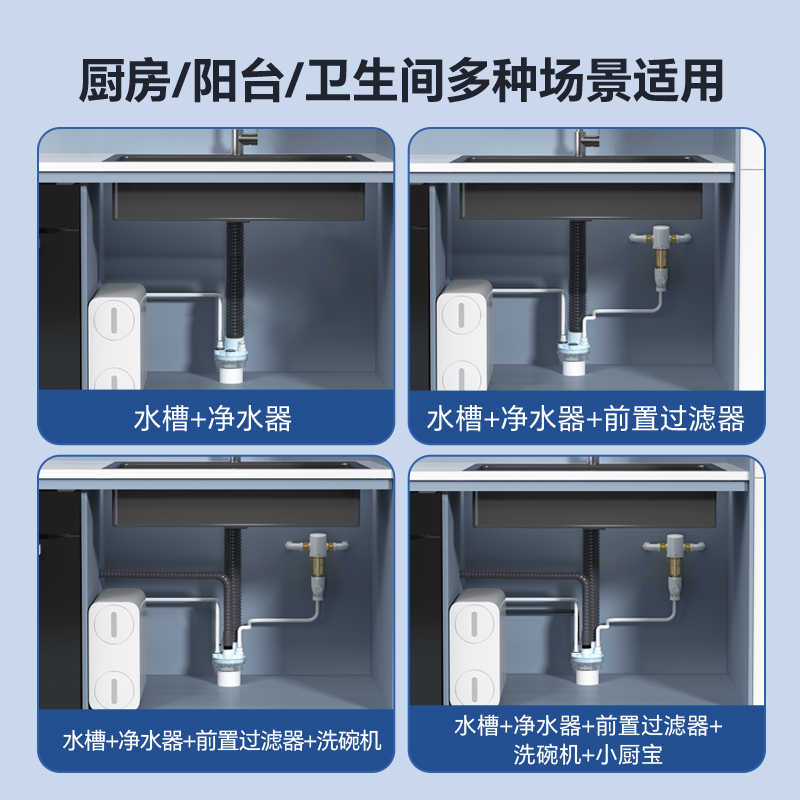 厨房/阳台/卫生间多种场景适用

水槽+净水器

水槽+净水器+前置过滤器

水槽+净水器+前置过滤器+洗碗机

水槽+净水器+前置过滤器+洗碗机+小厨宝