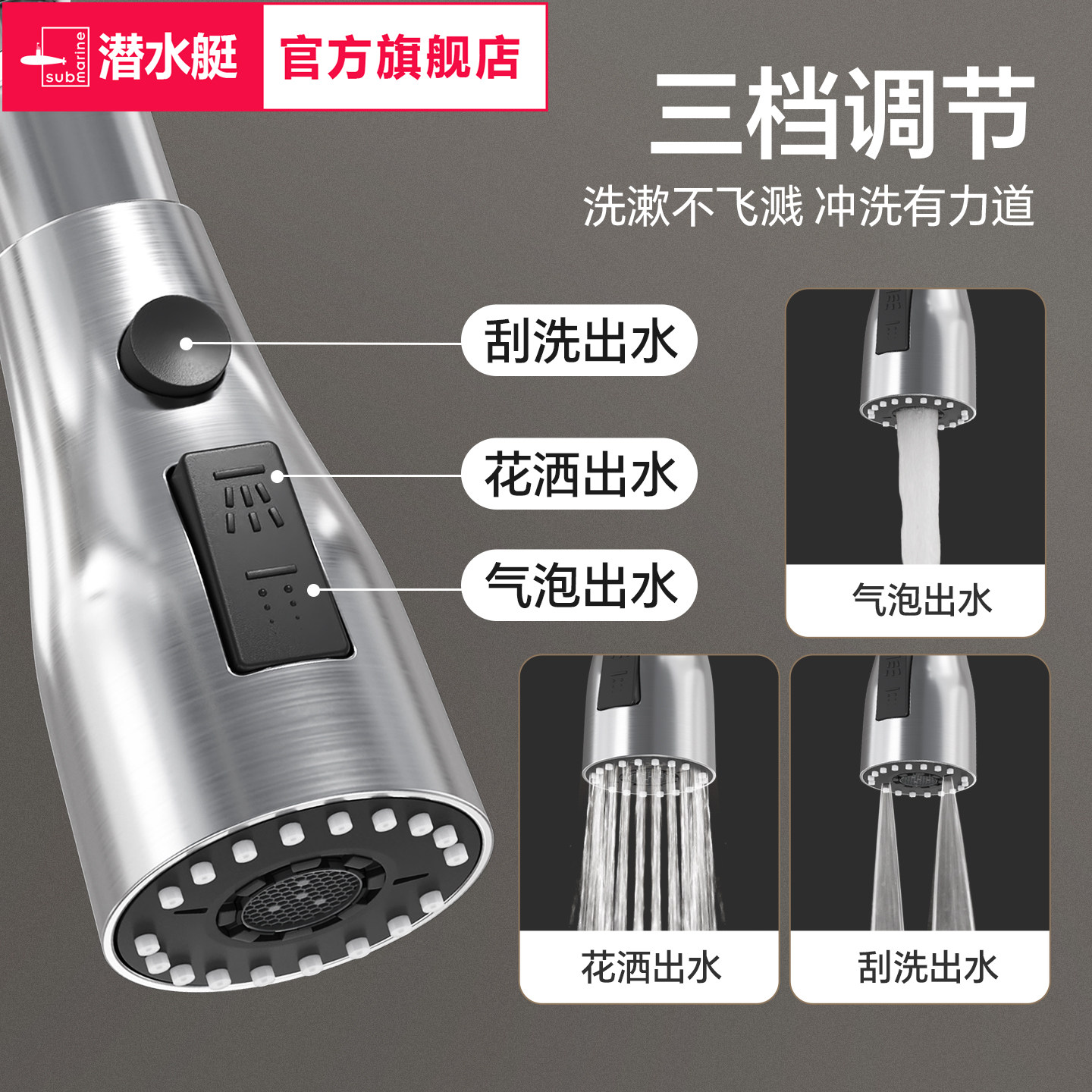 submarine 潜水艇 官方旗舰店

三档调节

洗漱不飞溅 冲洗有力道

刮洗出水

花洒出水

气泡出水

气泡出水

花洒出水

刮洗出水