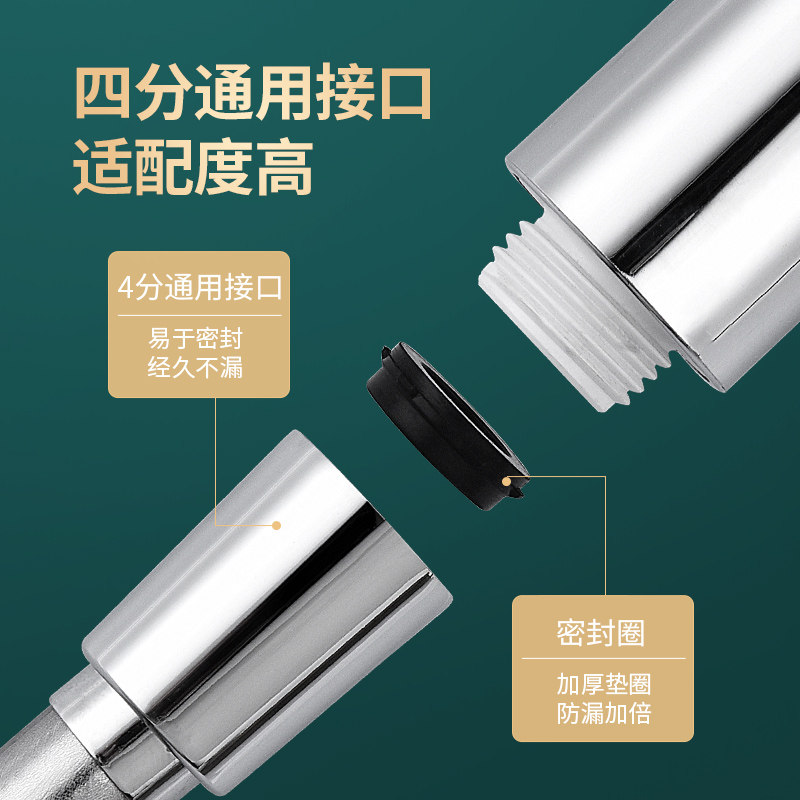 四分通用接口
适配度高

4分通用接口

易于密封
经久不漏

密封圈

加厚垫圈
防漏加倍