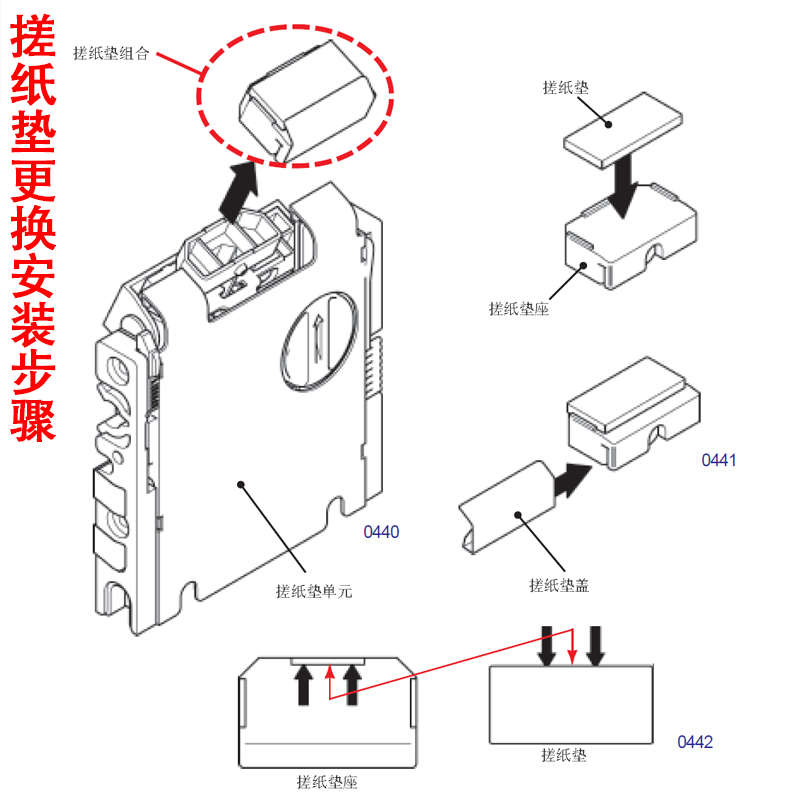 搓纸垫更换安装步骤

搓纸垫组合

搓纸垫单元

0440

搓纸垫

搓纸垫座

0441

搓纸垫盖

搓纸垫座

搓纸垫

0442