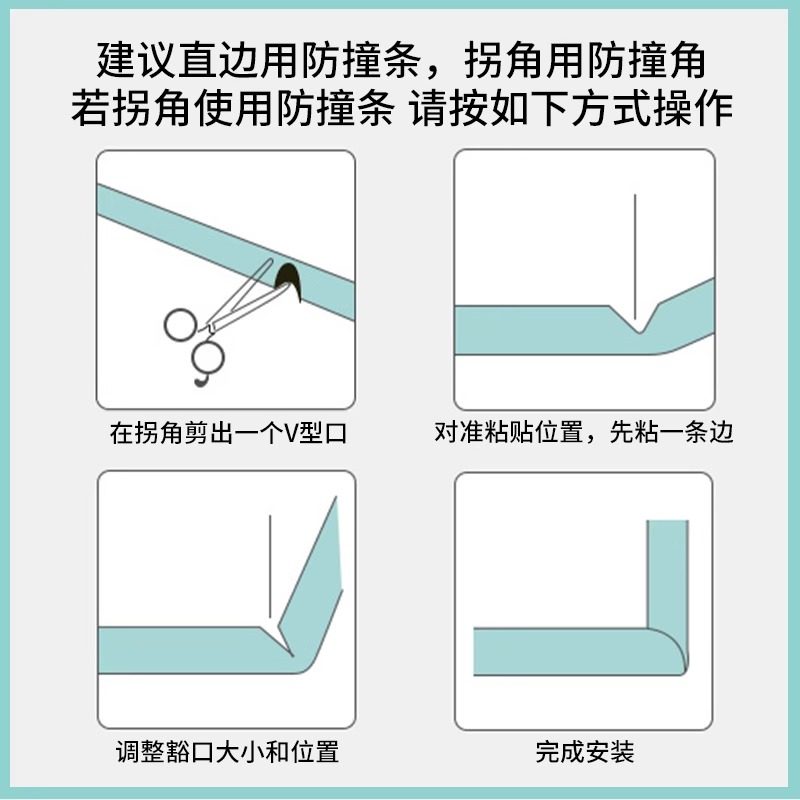 建议直边用防撞条，拐角用防撞角
若拐角使用防撞条 请按如下方式操作

在拐角剪出一个V型口

对准粘贴位置，先粘一条边

调整豁口大小和位置

完成安装