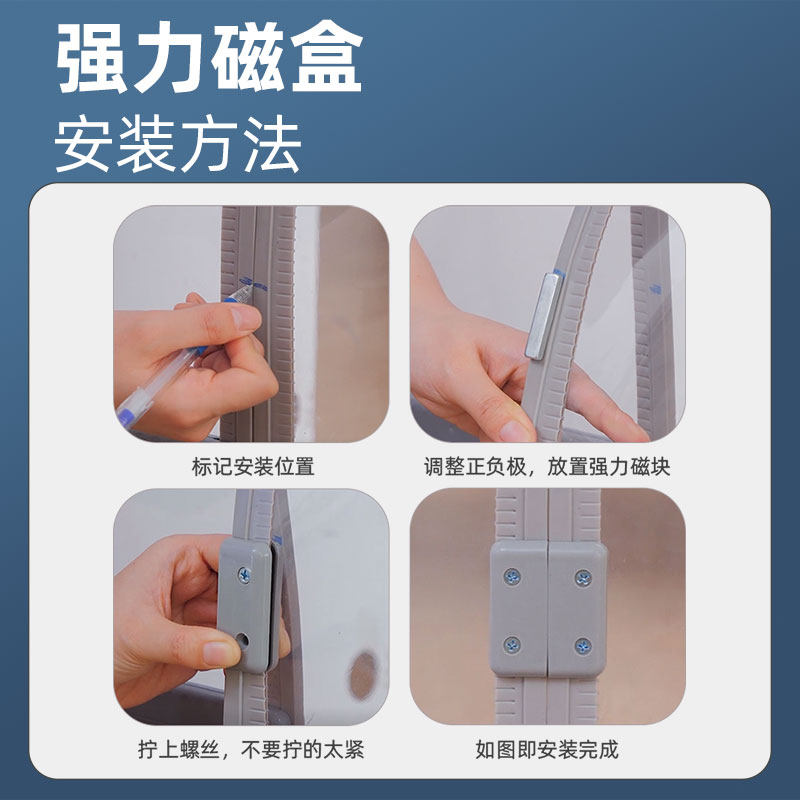 强力磁盒
安装方法

标记安装位置

调整正负极，放置强力磁块

拧上螺丝，不要拧的太紧

如图即安装完成