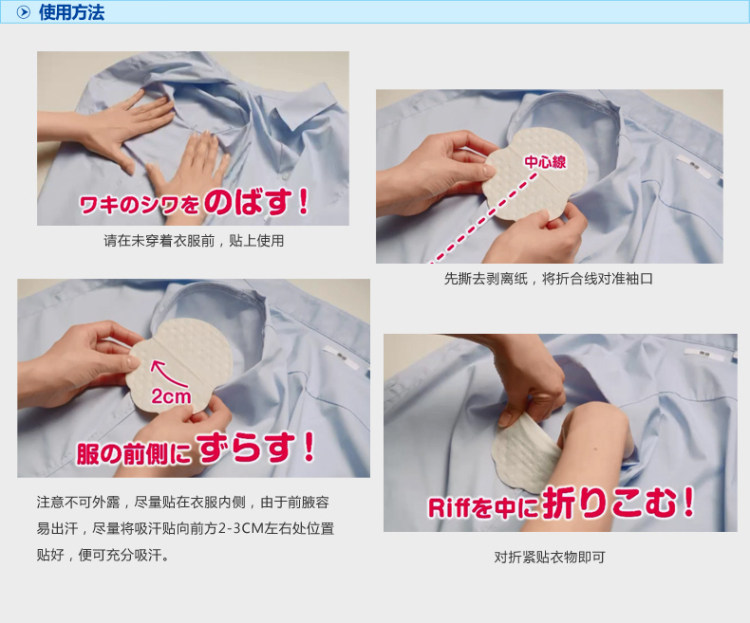 使用方法

ワキのシワをのばす！

请在未穿着衣服前，贴上使用

中心線

先撕去剥离纸，将折合线对准袖口

2cm

服の前側にずらす！

注意不可外露，尽量贴在衣服内侧，由于前腋容易出汗，尽量将吸汗贴向前方2-3CM左右处位置贴好，便可充分吸汗。

Riffを中に折りこむ！

对折紧贴衣物即可