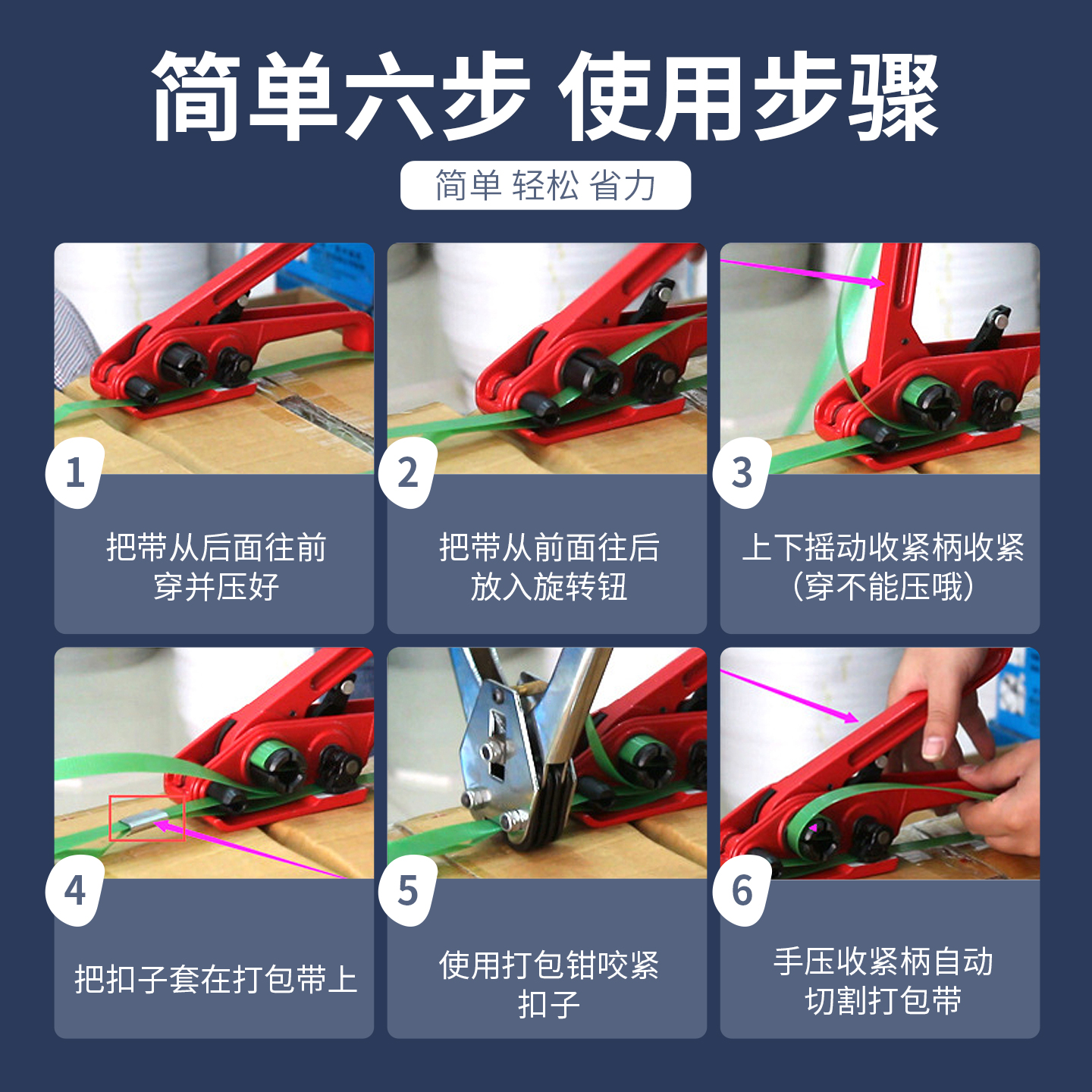 简单六步 使用步骤

简单 轻松 省力

1
把带从后面往前穿并压好

2
把带从前面往后放入旋转钮

3
上下摇动收紧柄收紧（穿不能压哦）

4
把扣子套在打包带上

5
使用打包钳咬紧扣子

6
手压收紧柄自动切割打包带