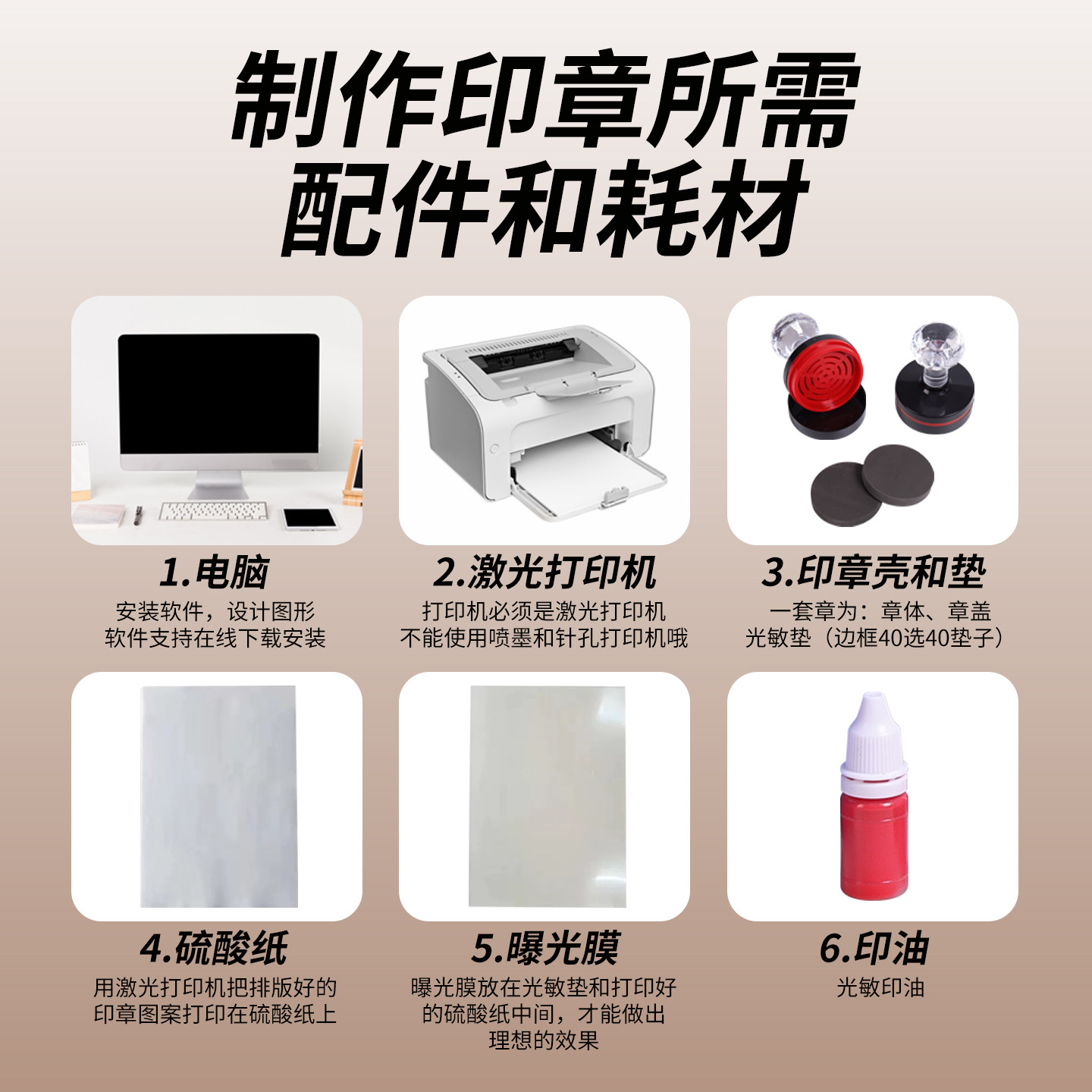 制作印章所需
配件和耗材

1.电脑
安装软件，设计图形
软件支持在线下载安装

2.激光打印机
打印机必须是激光打印机
不能使用喷墨和针孔打印机哦

3.印章壳和垫
一套章为：章体、章盖
光敏垫（边框40选40垫子）

4.硫酸纸
用激光打印机把排版好的
印章图案打印在硫酸纸上

5.曝光膜
曝光膜放在光敏垫和打印好
的硫酸纸中间，才能做出
理想的效果

6.印油
光敏印油