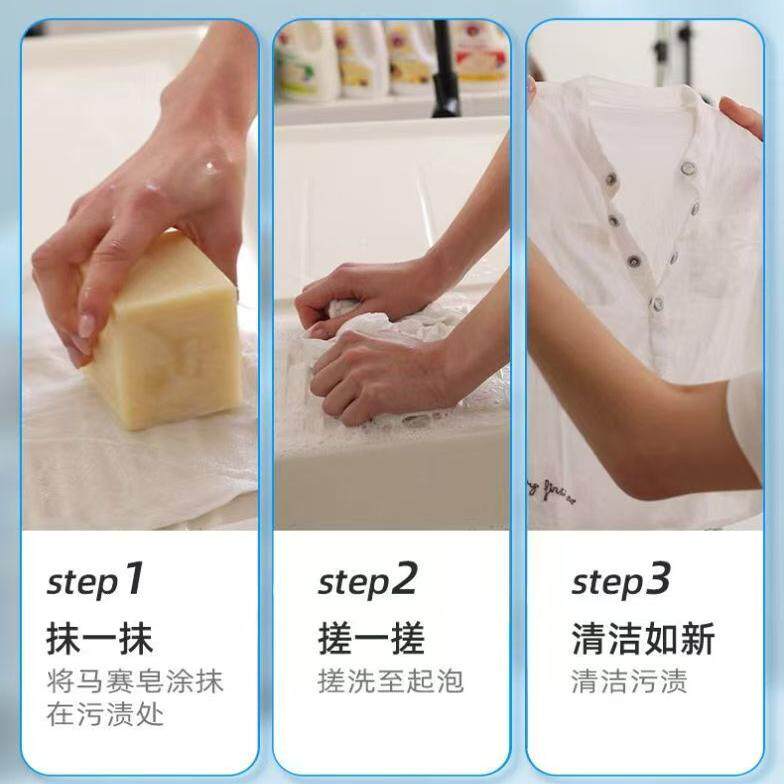 step1
抹一抹
将马赛皂涂抹在污渍处

step2
搓一搓
搓洗至起泡

step3
清洁如新
清洁污渍