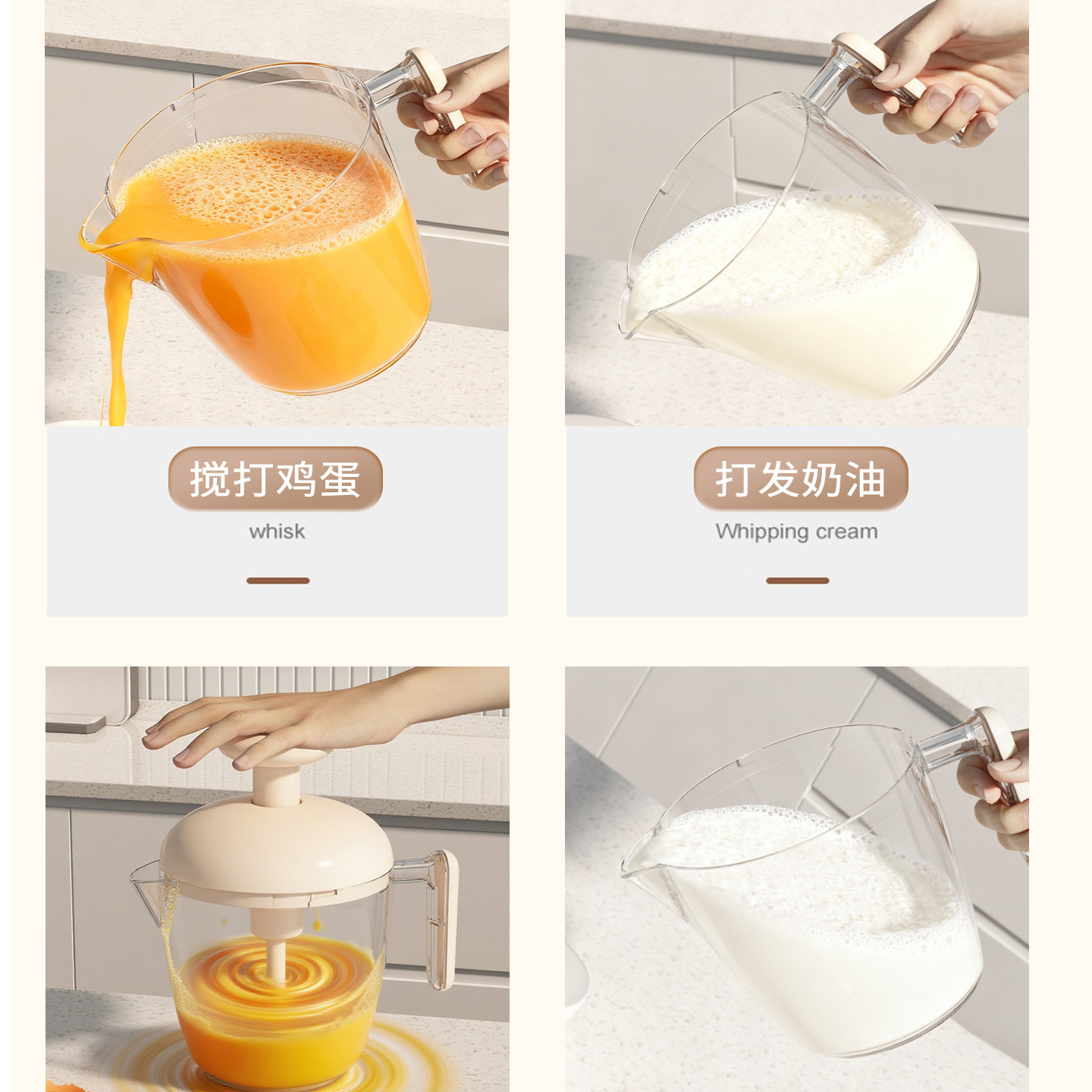 搅打鸡蛋
whisk

打发奶油
Whipping cream