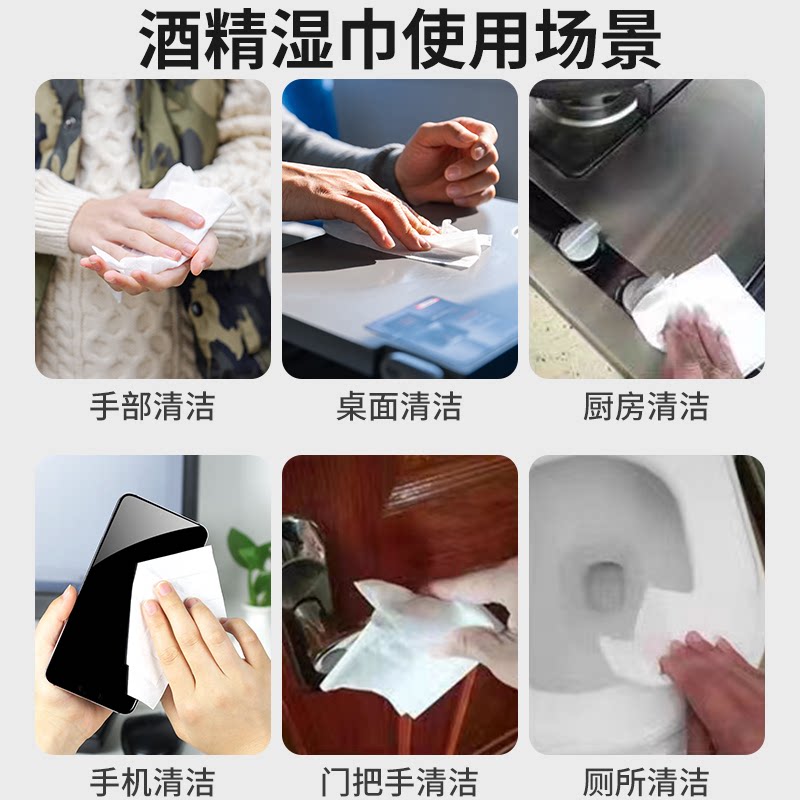 酒精湿巾使用场景

手部清洁

桌面清洁

厨房清洁

手机清洁

门把手清洁

厕所清洁