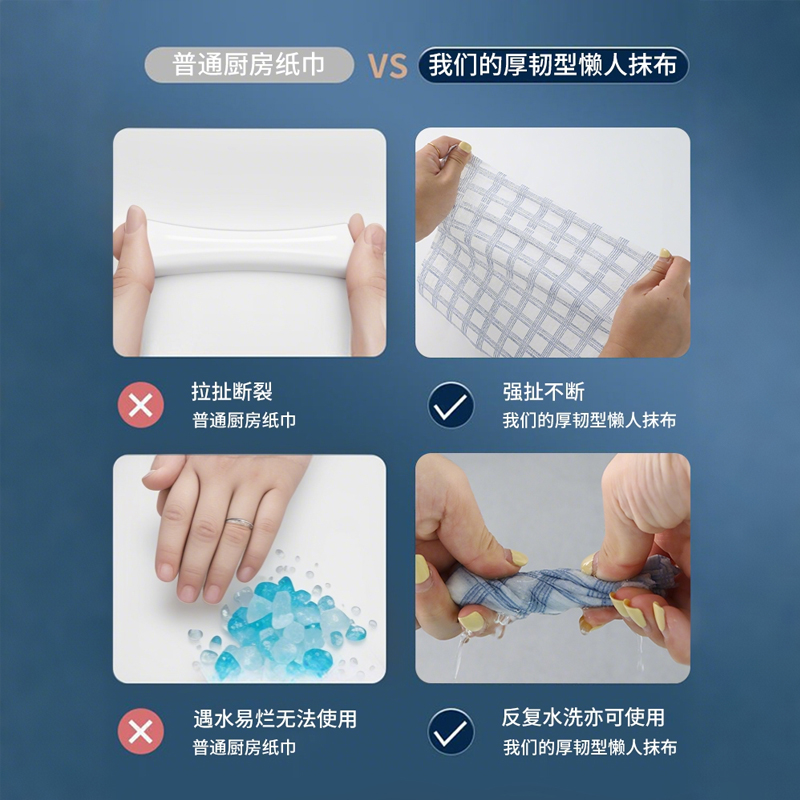 普通厨房纸巾 VS 我们的厚韧型懒人抹布

拉扯断裂
普通厨房纸巾

强扯不断
我们的厚韧型懒人抹布

遇水易烂无法使用
普通厨房纸巾

反复水洗亦可使用
我们的厚韧型懒人抹布