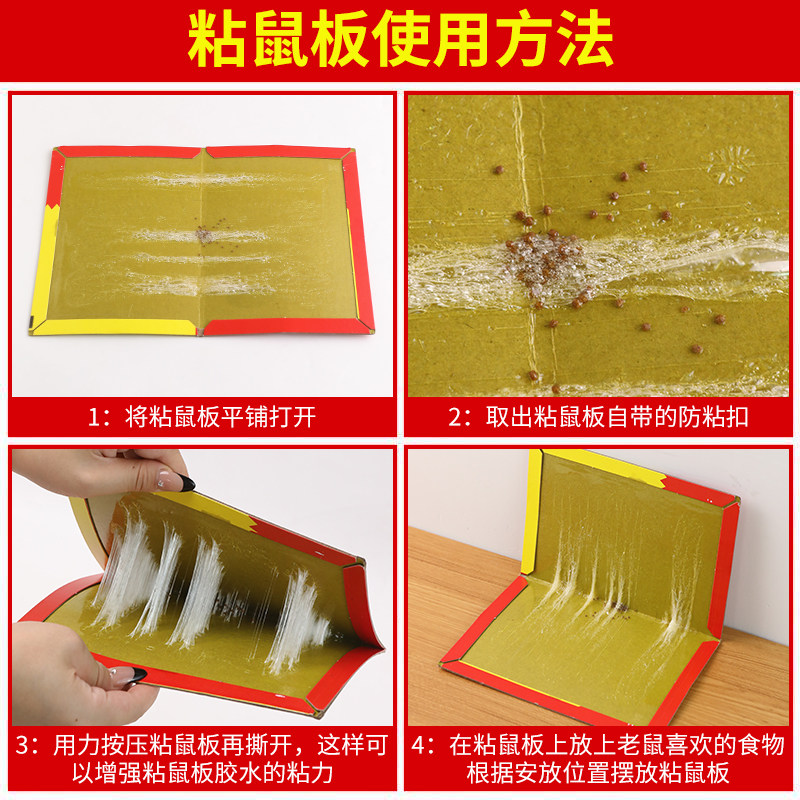 粘鼠板使用方法

1：将粘鼠板平铺打开

2：取出粘鼠板自带的防粘扣

3：用力按压粘鼠板再撕开，这样可以增强粘鼠板胶水的粘力

4：在粘鼠板上放上老鼠喜欢的食物 根据安放位置摆放粘鼠板