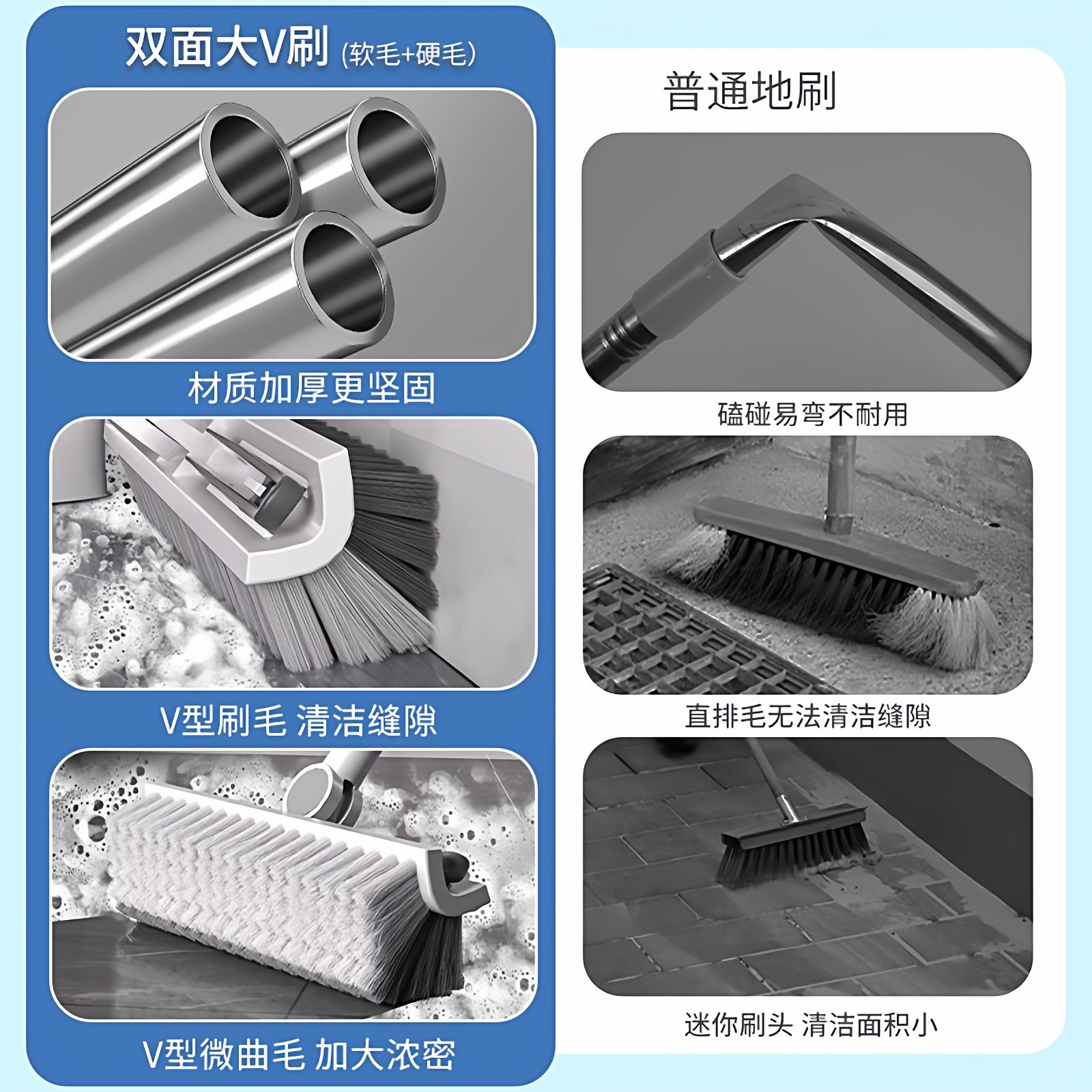 双面大V刷 (软毛+硬毛)

材质加厚更坚固

V型刷毛 清洁缝隙

V型微曲毛 加大浓密

普通地刷

磕碰易弯不耐用

直排毛无法清洁缝隙

迷你刷头 清洁面积小