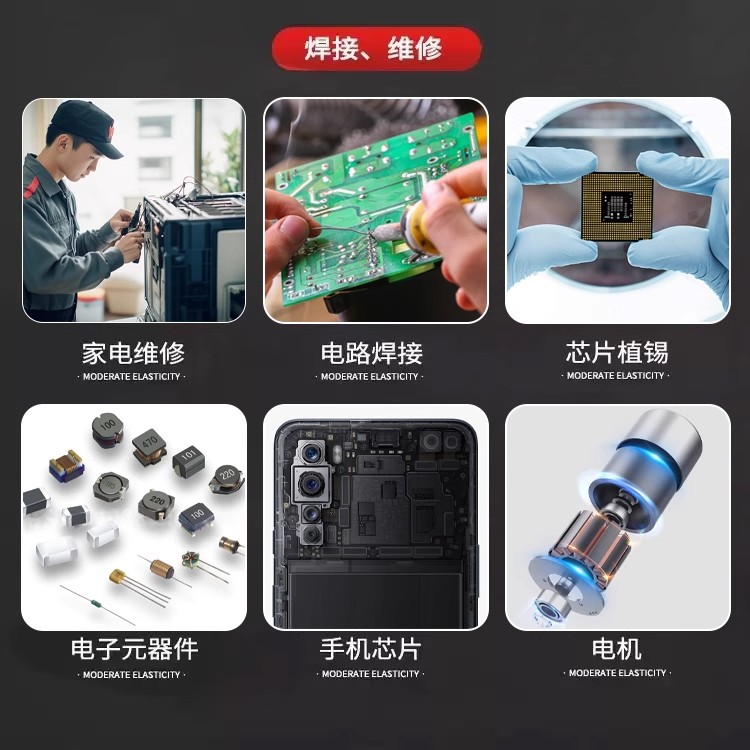 焊接、维修

家电维修
· MODERATE ELASTICITY ·

电路焊接
· MODERATE ELASTICITY ·

芯片植锡
· MODERATE ELASTICITY ·

100
470
101
220
220
100

电子元器件
· MODERATE ELASTICITY ·

手机芯片
· MODERATE ELASTICITY ·

电机
· MODERATE ELASTICITY ·