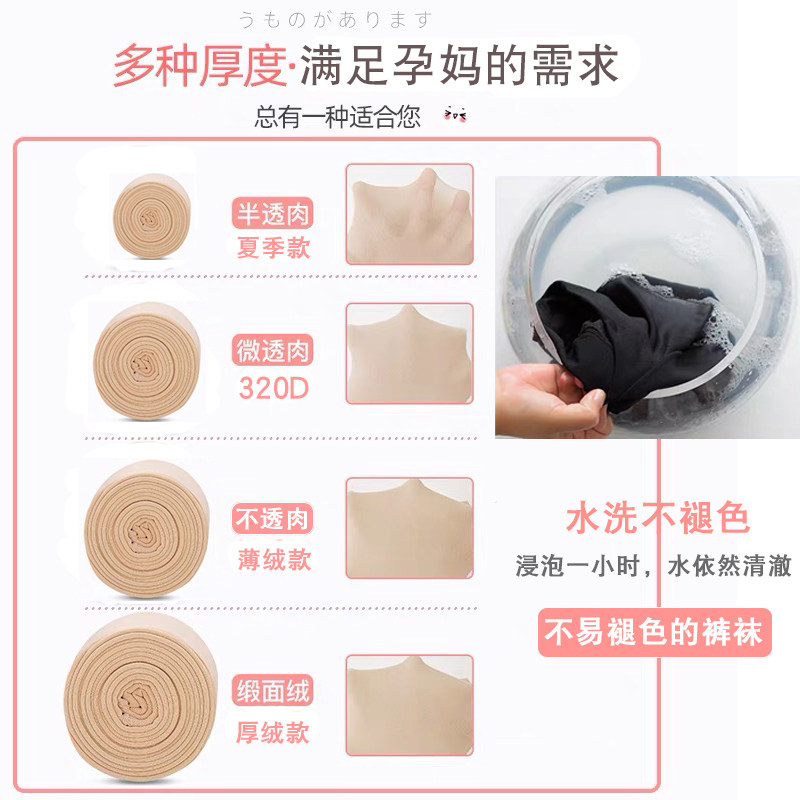 うものがあります
多种厚度·满足孕妈的需求
总有一种适合您

半透肉
夏季款

微透肉
320D

不透肉
薄绒款

缎面绒
厚绒款

水洗不褪色
浸泡一小时，水依然清澈

不易褪色的裤袜