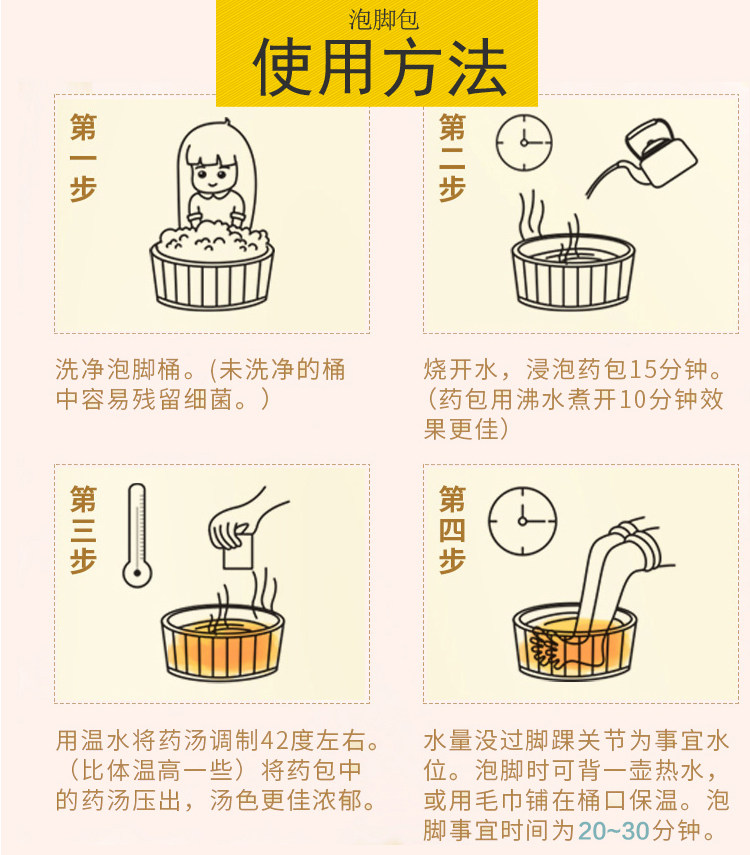 泡脚包
使用方法

第一步

洗净泡脚桶。(未洗净的桶中容易残留细菌。)

第二步

烧开水，浸泡药包15分钟。（药包用沸水煮开10分钟效果更佳）

第三步

用温水将药汤调制42度左右。（比体温高一些）将药包中的药汤压出，汤色更佳浓郁。

第四步

水量没过脚踝关节为事宜水位。泡脚时可背一壶热水，或用毛巾铺在桶口保温。泡脚事宜时间为20~30分钟。