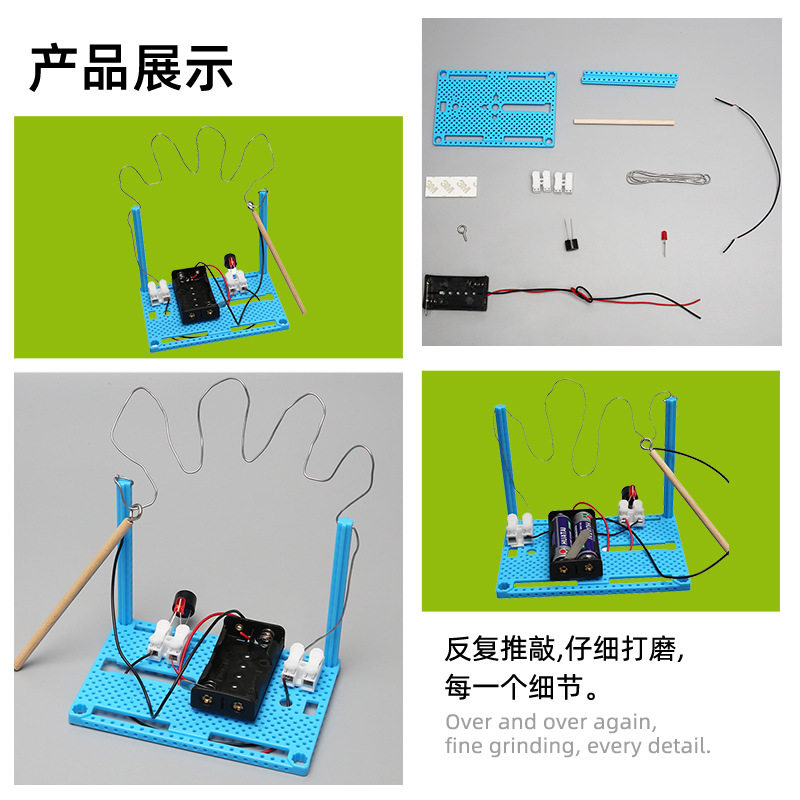 产品展示

反复推敲,仔细打磨,
每一个细节。

Over and over again,
fine grinding, every detail.