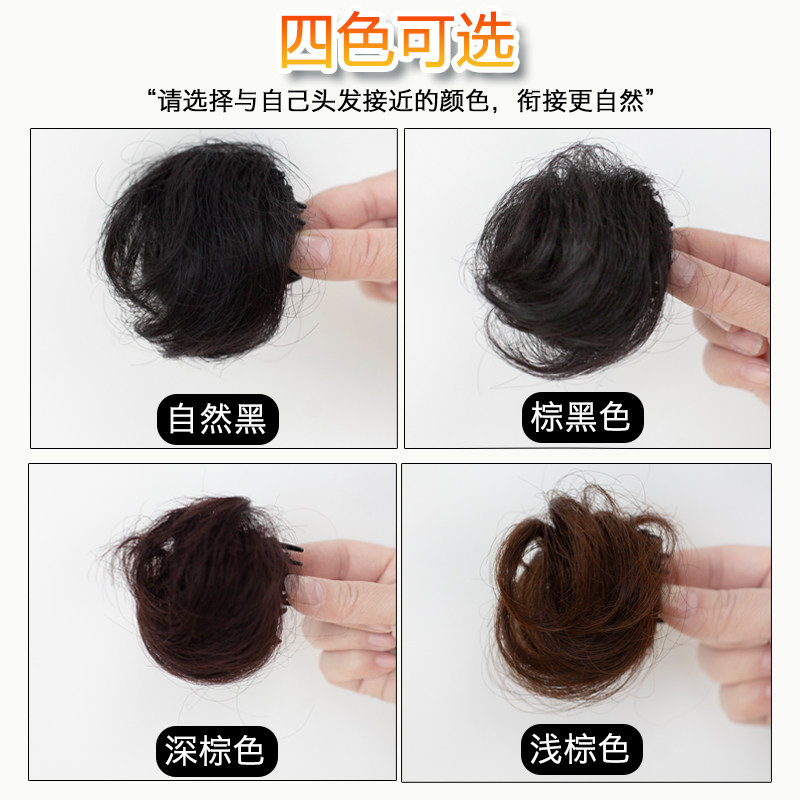 四色可选

“请选择与自己头发接近的颜色，衔接更自然”

自然黑

棕黑色

深棕色

浅棕色