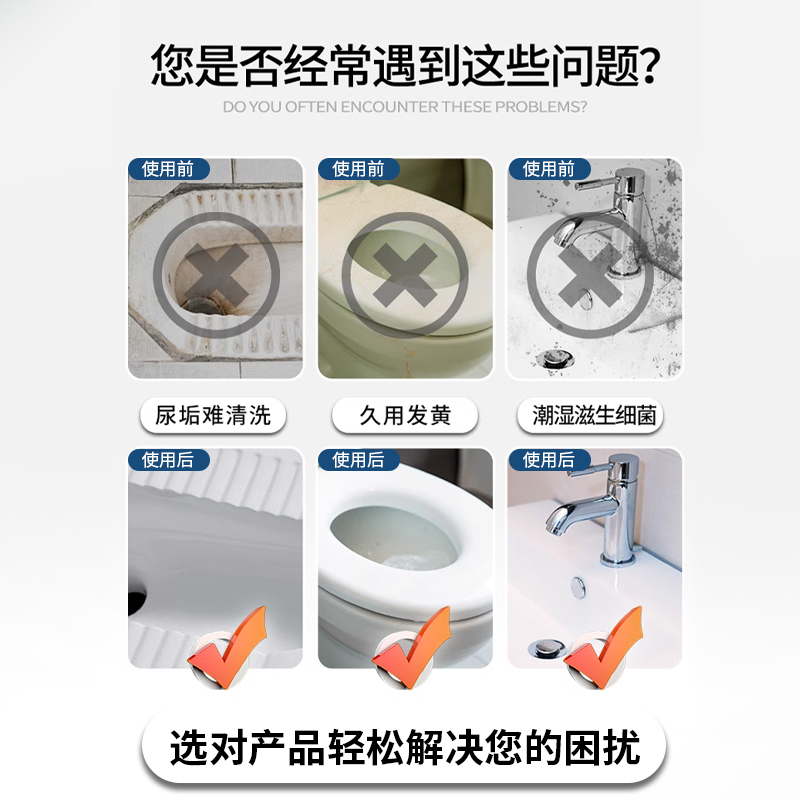 您是否经常遇到这些问题?
DO YOU OFTEN ENCOUNTER THESE PROBLEMS?

使用前

使用前

使用前

尿垢难清洗

久用发黄

潮湿滋生细菌

使用后

使用后

使用后

选对产品轻松解决您的困扰