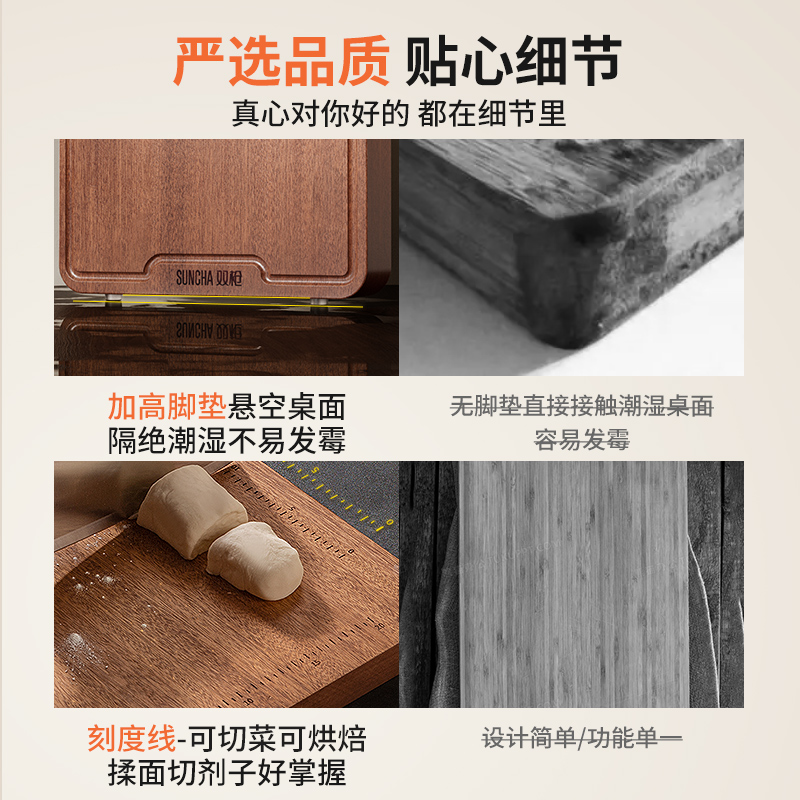 严选品质 贴心细节
真心对你好的 都在细节里

SUNCHA 双枪

加高脚垫悬空桌面
隔绝潮湿不易发霉

无脚垫直接接触潮湿桌面
容易发霉

刻度线-可切菜可烘焙
揉面切剂子好掌握

设计简单/功能单一