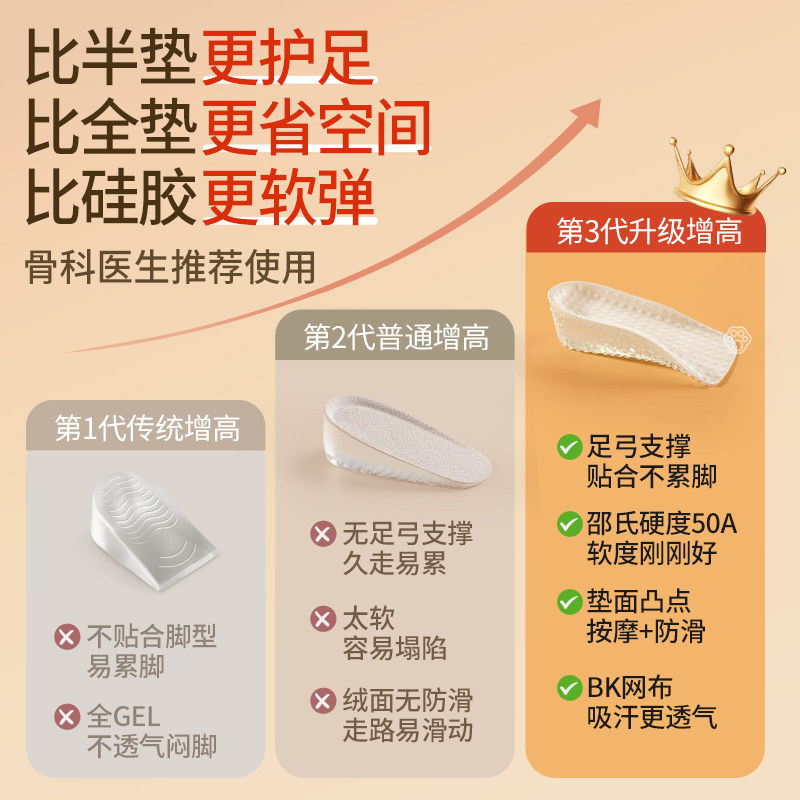 比半垫更护足
比全垫更省空间
比硅胶更软弹
骨科医生推荐使用

第1代传统增高
不贴合脚型
易累脚
全GEL
不透气闷脚

第2代普通增高
无足弓支撑
久走易累
太软
容易塌陷
绒面无防滑
走路易滑动

第3代升级增高
足弓支撑
贴合不累脚
邵氏硬度50A
软度刚刚好
垫面凸点
按摩+防滑
BK网布
吸汗更透气