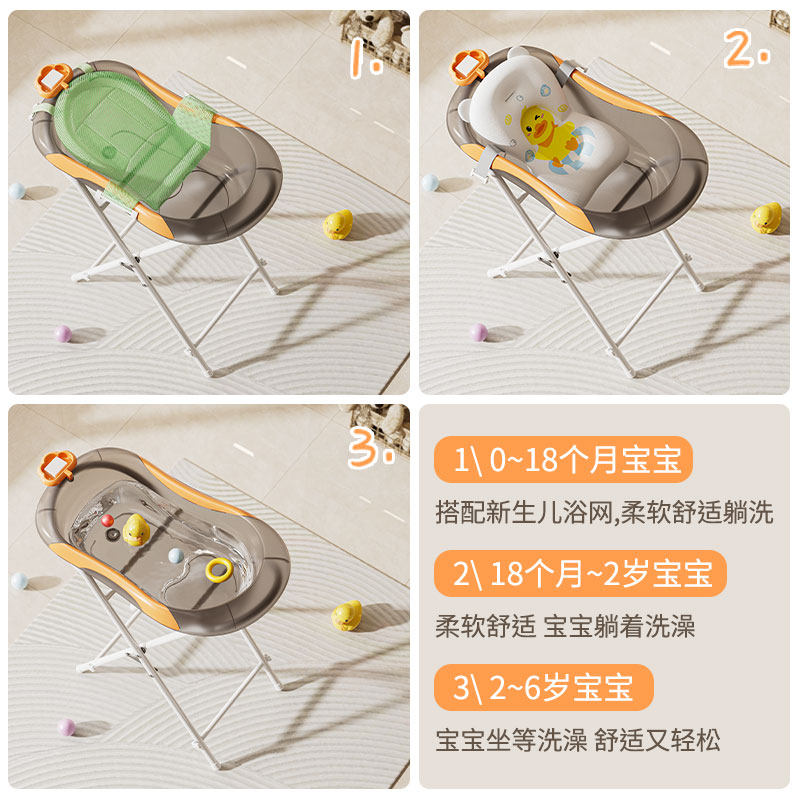 1.

2.

3.

1\ 0~18个月宝宝

搭配新生儿浴网,柔软舒适躺洗

2\ 18个月~2岁宝宝

柔软舒适 宝宝躺着洗澡

3\ 2~6岁宝宝

宝宝坐等洗澡 舒适又轻松